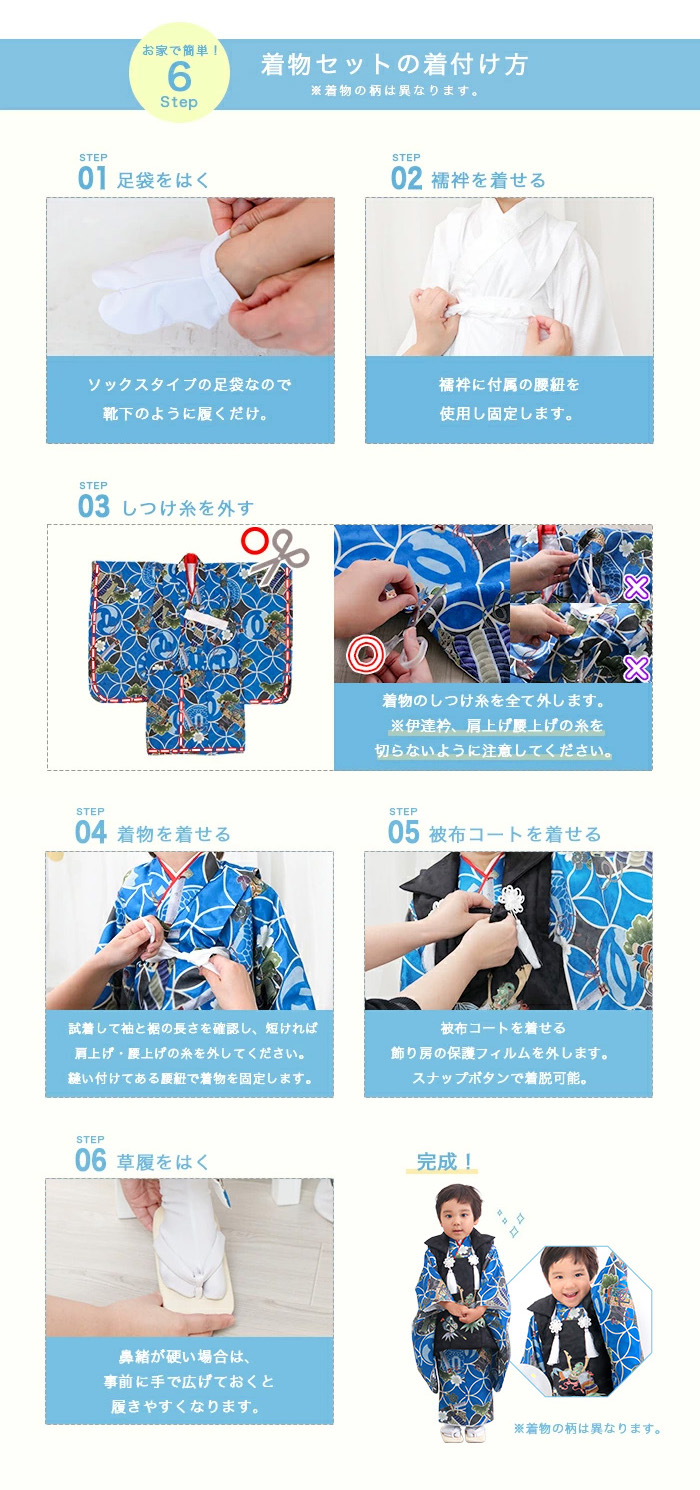 お家で簡単！
6
Step

着物セットの着付け方
※着物の柄は異なります。

STEP
01 足袋をはく

ソックスタイプの足袋なので
靴下のように履くだけ。

STEP
02 襦袢を着せる

襦袢に付属の腰紐を
使用し固定します。

STEP
03 しつけ糸を外す

着物のしつけ糸を全て外します。
※伊達衿、肩上げ腰上げの糸を
切らないように注意してください。

STEP
04 着物を着せる

試着して袖と裾の長さを確認し、短ければ
肩上げ・腰上げの糸を外してください。
縫い付けてある腰紐で着物を固定します。

STEP
05 被布コートを着せる

被布コートを着せる
飾り房の保護フィルムを外します。
スナップボタンで着脱可能。

STEP
06 草履をはく

鼻緒が硬い場合は、
事前に手で広げておくと
履きやすくなります。

完成！

※着物の柄は異なります。