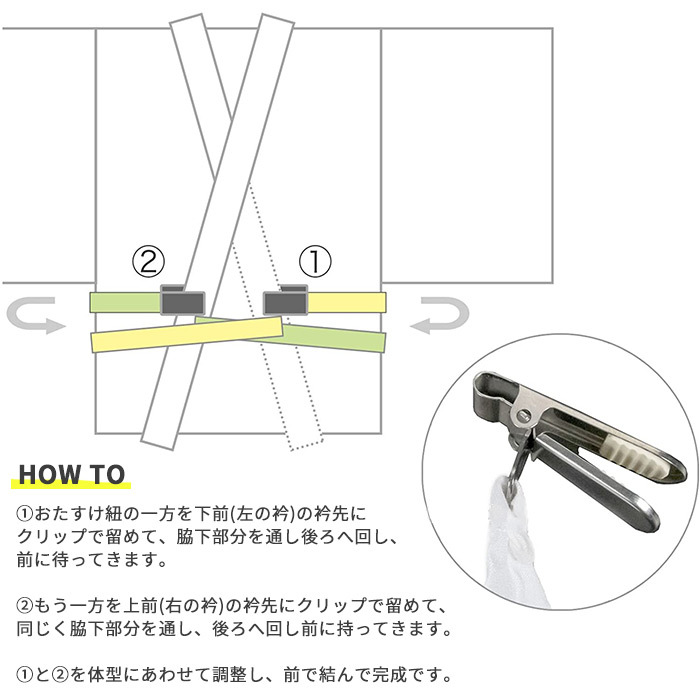 ②

①

HOW TO

①おたすけ紐の一方を下前(左の衿)の衿先にクリップで留めて、脇下部分を通し後ろへ回し、前に待ってきます。

②もう一方を上前(右の衿)の衿先にクリップで留めて、同じく脇下部分を通し、後ろへ回し前に持ってきます。

①と②を体型にあわせて調整し、前で結んで完成です。