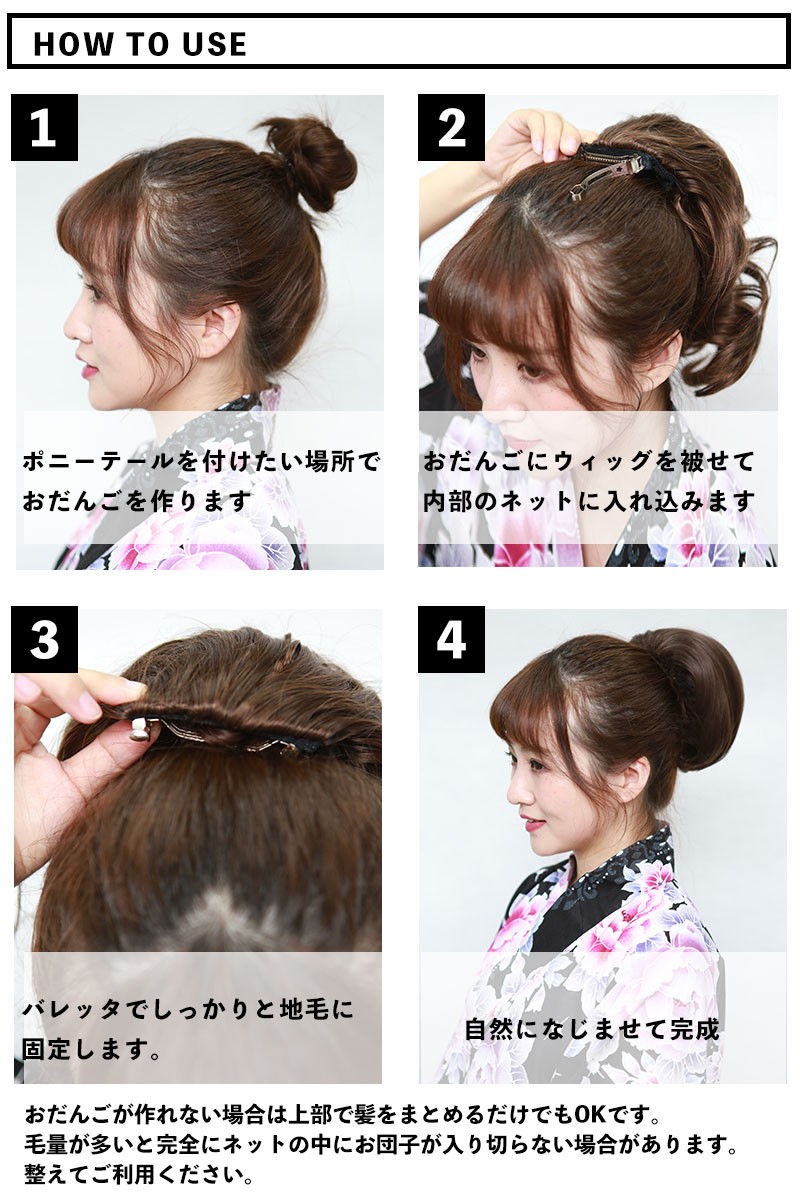 HOW TO USE

1

ポニーテールを付けたい場所でおだんごを作ります

2

おだんごにウィッグを被せて内部のネットに入れ込みます

3

バレッタでしっかりと地毛に固定します。

4

自然になじませて完成

おだんごが作れない場合は上部で髪をまとめるだけでもOKです。
毛量が多いと完全にネットの中にお団子が入り切らない場合があります。
整えてご利用ください。