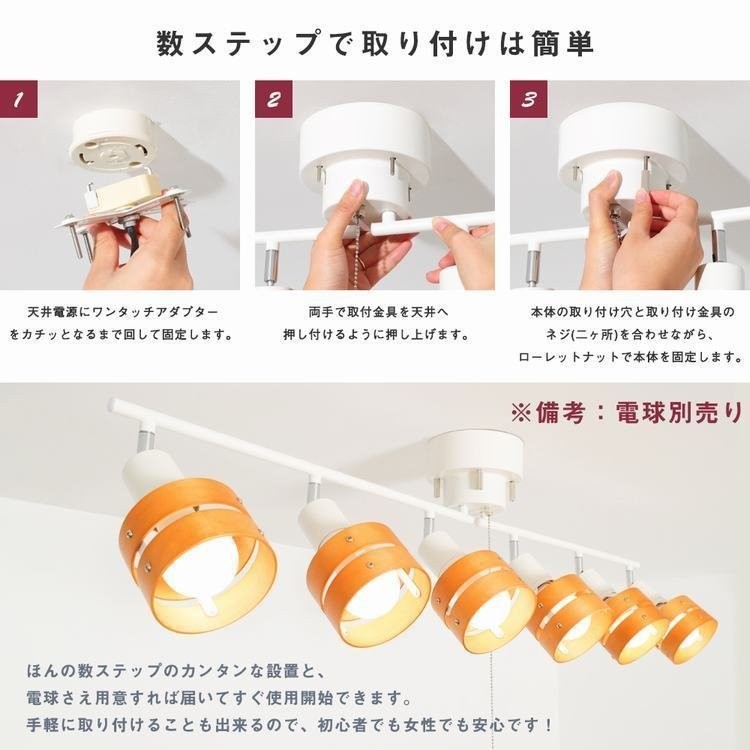 数ステップで取り付けは簡単

1

天井電源にワンタッチアダプターをカチッとなるまで回して固定します。

2

両手で取付金具を天井へ押し付けるように押し上げます。

3

本体の取り付け穴と取り付け金具のネジ(二ヶ所)を合わせながら、ローレットナットで本体を固定します。

※備考：電球別売り

ほんの数ステップのカンタンな設置と、
電球さえ用意すれば届いてすぐ使用開始できます。
手軽に取り付けることも出来るので、初心者でも女性でも安心です！