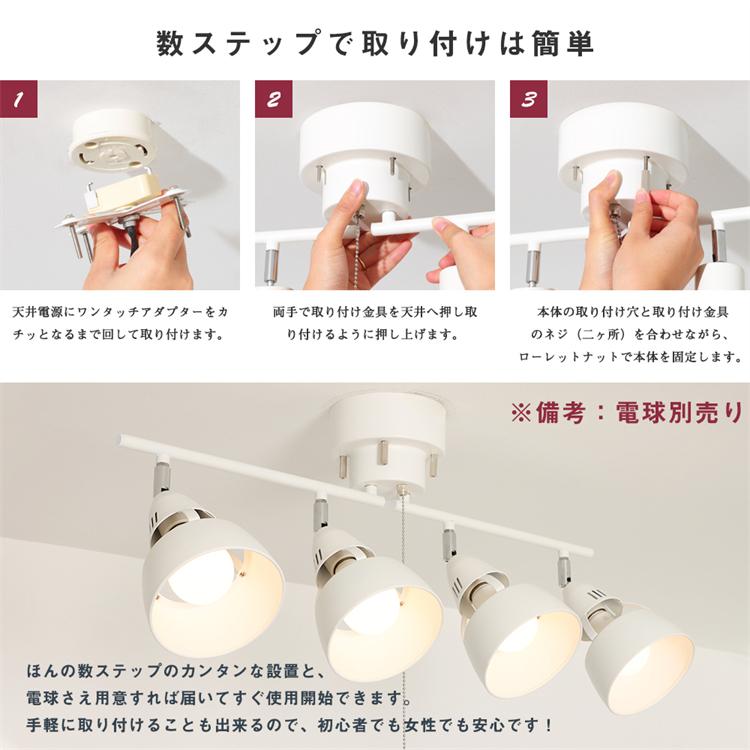 数ステップで取り付けは簡単

1

天井電源にワンタッチアダプターをカチッとなるまで回して取り付けます。

2

両手で取り付け金具を天井へ押し取り付けるように押し上げます。

3

本体の取り付け穴と取り付け金具のネジ（二ヶ所）を合わせながら、ローレットナットで本体を固定します。

※備考：電球別売り

ほんの数ステップのカンタンな設置と、
電球さえ用意すれば届いてすぐ使用開始できます。
手軽に取り付けることも出来るので、初心者でも女性でも安心です！