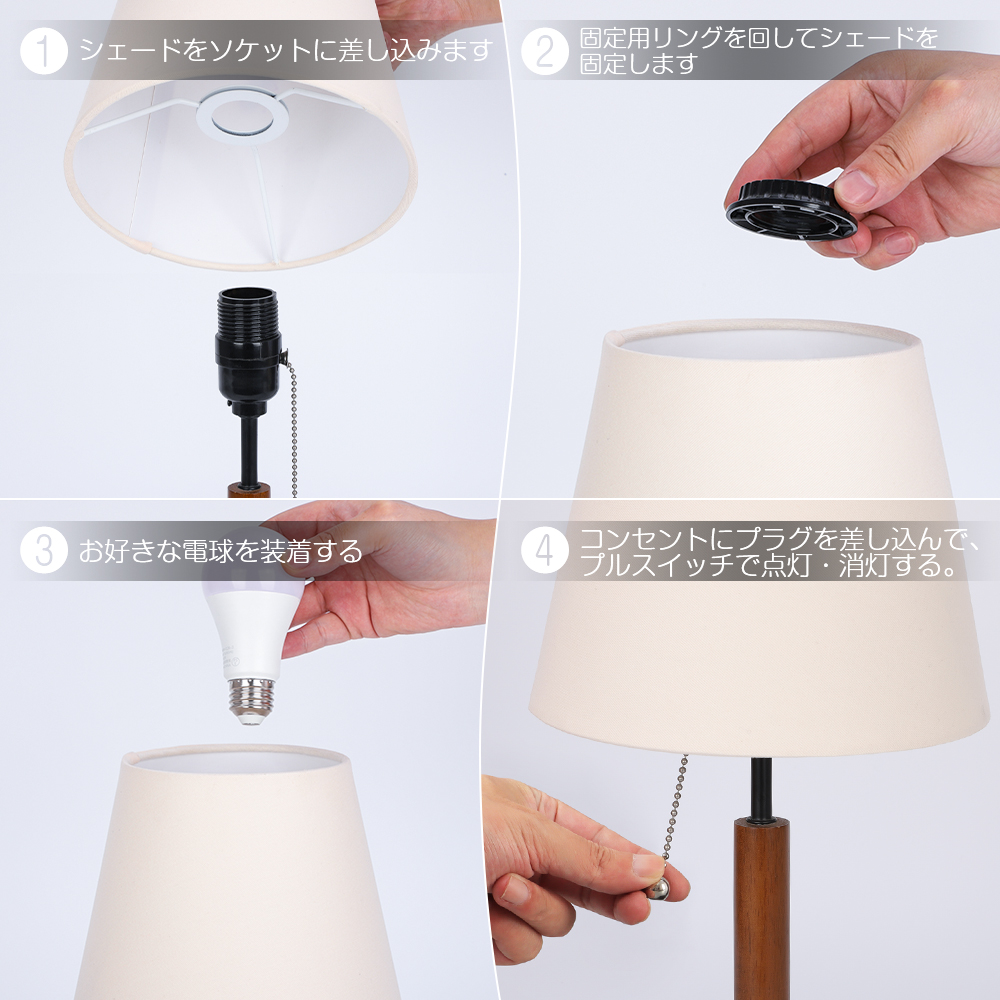 1 シェードをソケットに差し込みます

2 固定用リングを回してシェードを固定します

3 お好きな電球を装着する

4 コンセントにプラグを差し込んで、プルスイッチで点灯・消灯する。