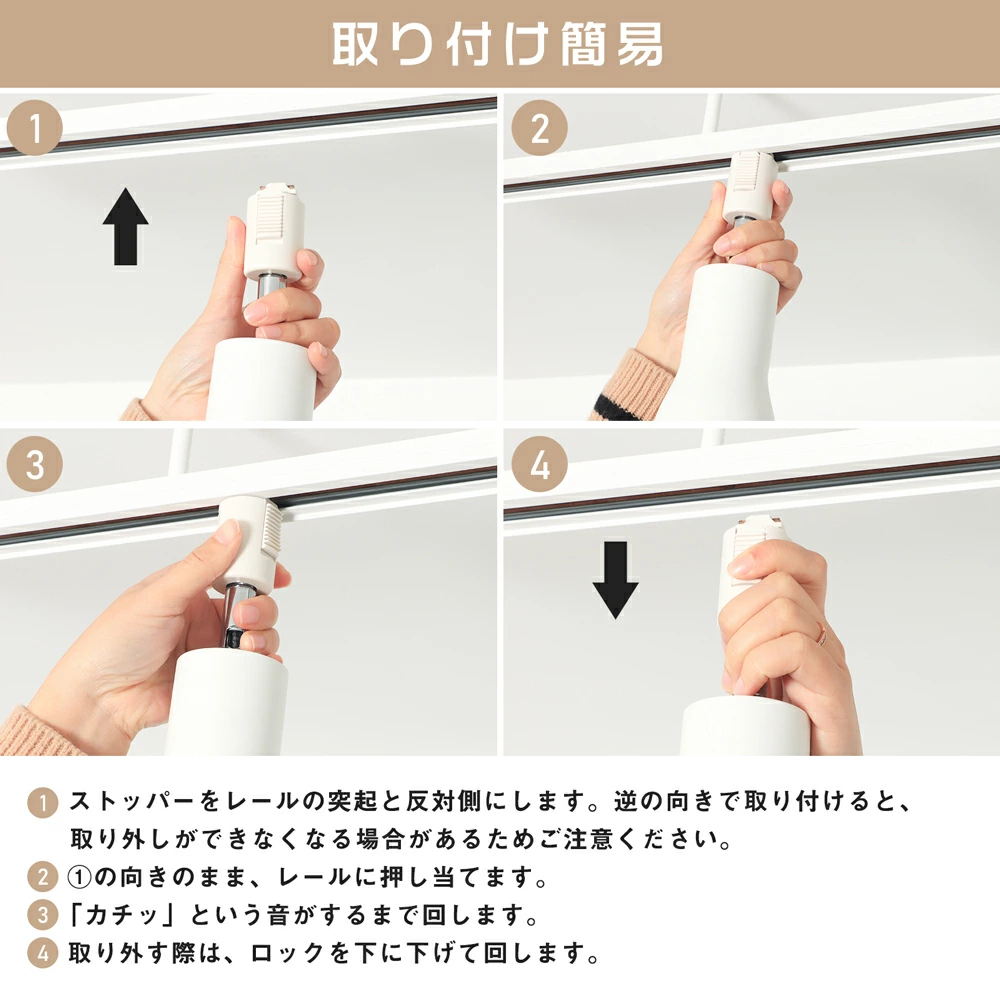 取り付け簡易

1

2

3

4

1 ストッパーをレールの突起と反対側にします。逆の向きで取り付けると、取り外しができなくなる場合があるためご注意ください。
2 ①の向きのまま、レールに押し当てます。
3 「カチッ」という音がするまで回します。
4 取り外す際は、ロックを下に下げて回します。