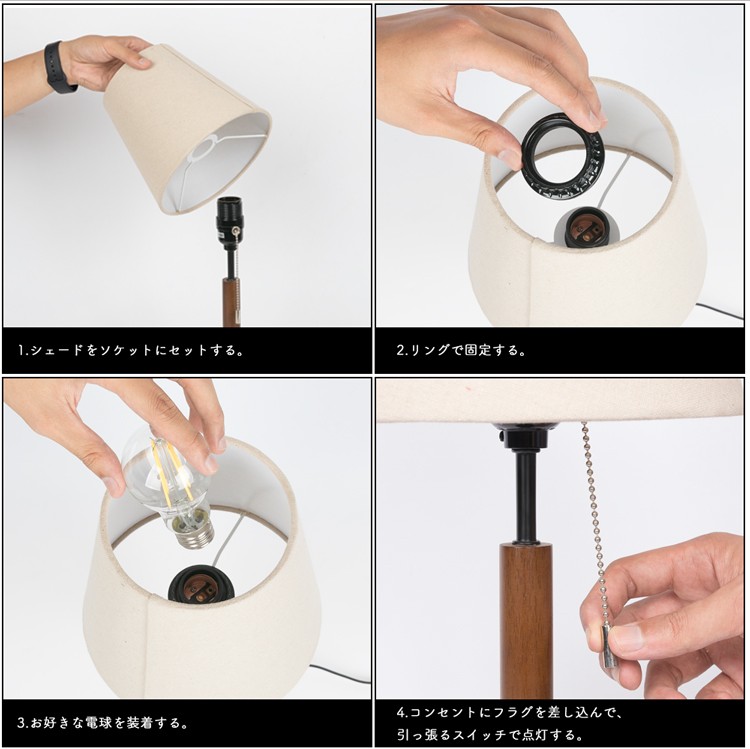 1.シェードをソケットにセットする。

2.リングで固定する。

3.お好きな電球を装着する。

4.コンセントにフラグを差し込んで、引っ張るスイッチで点灯する。