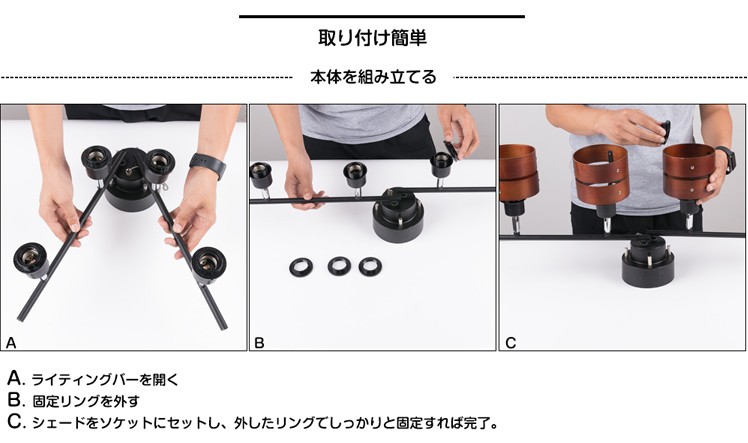 取り付け簡単

本体を組み立てる

A

B

C

A. ライティングバーを開く
B. 固定リングを外す
C. シェードをソケットにセットし、外したリングでしっかりと固定すれば完了。