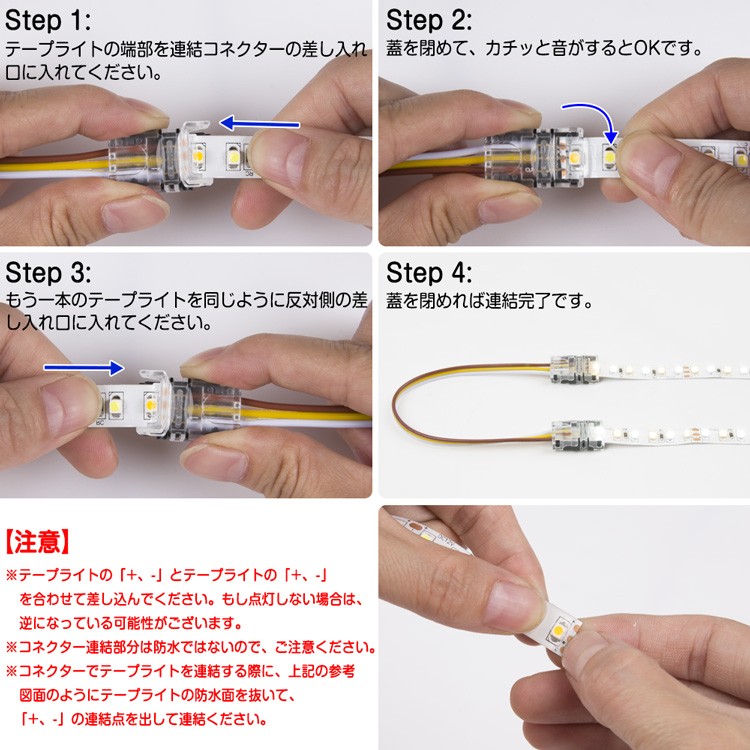 Step 1:
テープライトの端部を連結コネクターの差し入れ口に入れてください。

Step 2:
蓋を閉めて、カチッと音がするとOKです。

Step 3:
もう一本のテープライトを同じように反対側の差し入れ口に入れてください。

Step 4:
蓋を閉めれば連結完了です。

【注意】
※テープライトの「+、-」とテープライトの「+、-」を合わせて差し込んでください。もし点灯しない場合は、逆になっている可能性がございます。
※コネクター連結部分は防水ではないので、ご注意ください。
※コネクターでテープライトを連結する際に、上記の参考図面のようにテープライトの防水面を抜いて、「+、-」の連結点を出して連結ください。