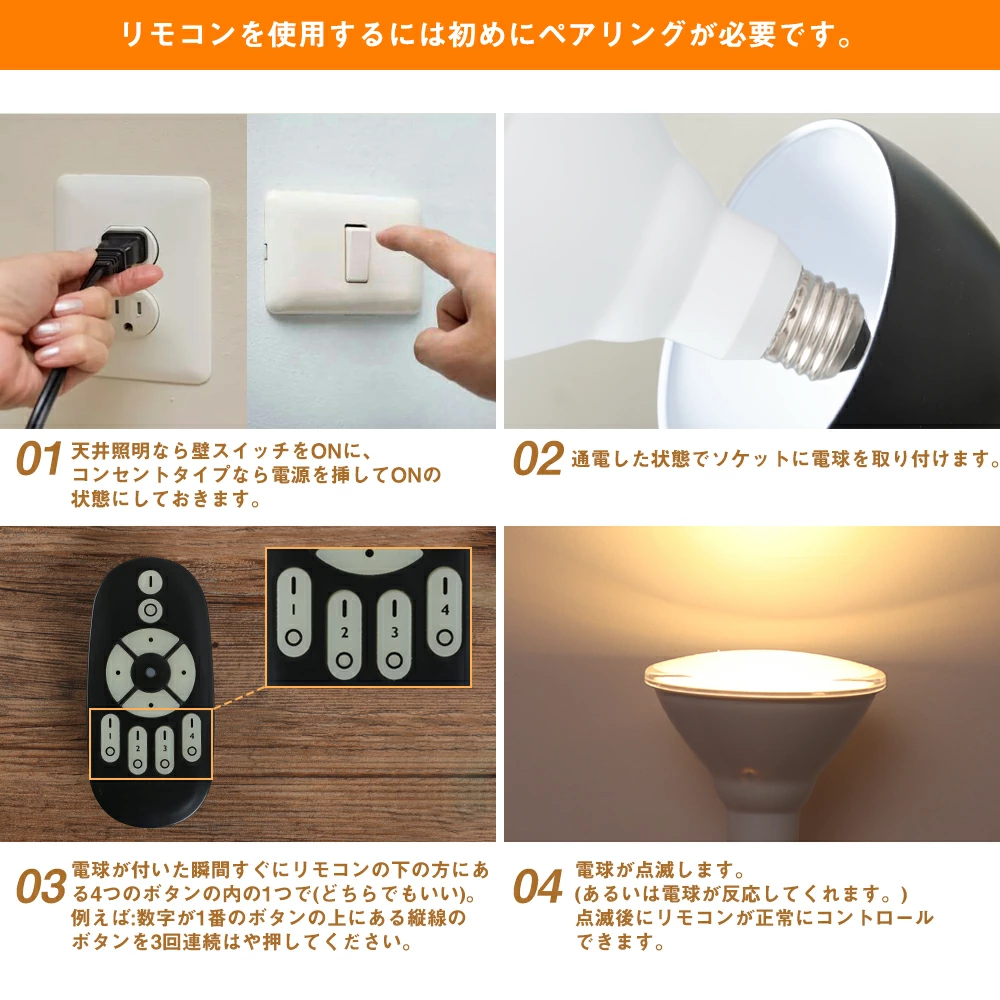 リモコンを使用するには初めにペアリングが必要です。

01 天井照明なら壁スイッチをONに、コンセントタイプなら電源を挿してONの状態にしておきます。

02 通電した状態でソケットに電球を取り付けます。

1 2 3 4

1 2 3 4

03 電球が付いた瞬間すぐにリモコンの下の方にある4つのボタンの内の1つで(どちらでもいい)。例えば:数字が1番のボタンの上にある縦線のボタンを3回連続はや押してください。

04 電球が点滅します。(あるいは電球が反応してくれます。)点滅後にリモコンが正常にコントロールできます。