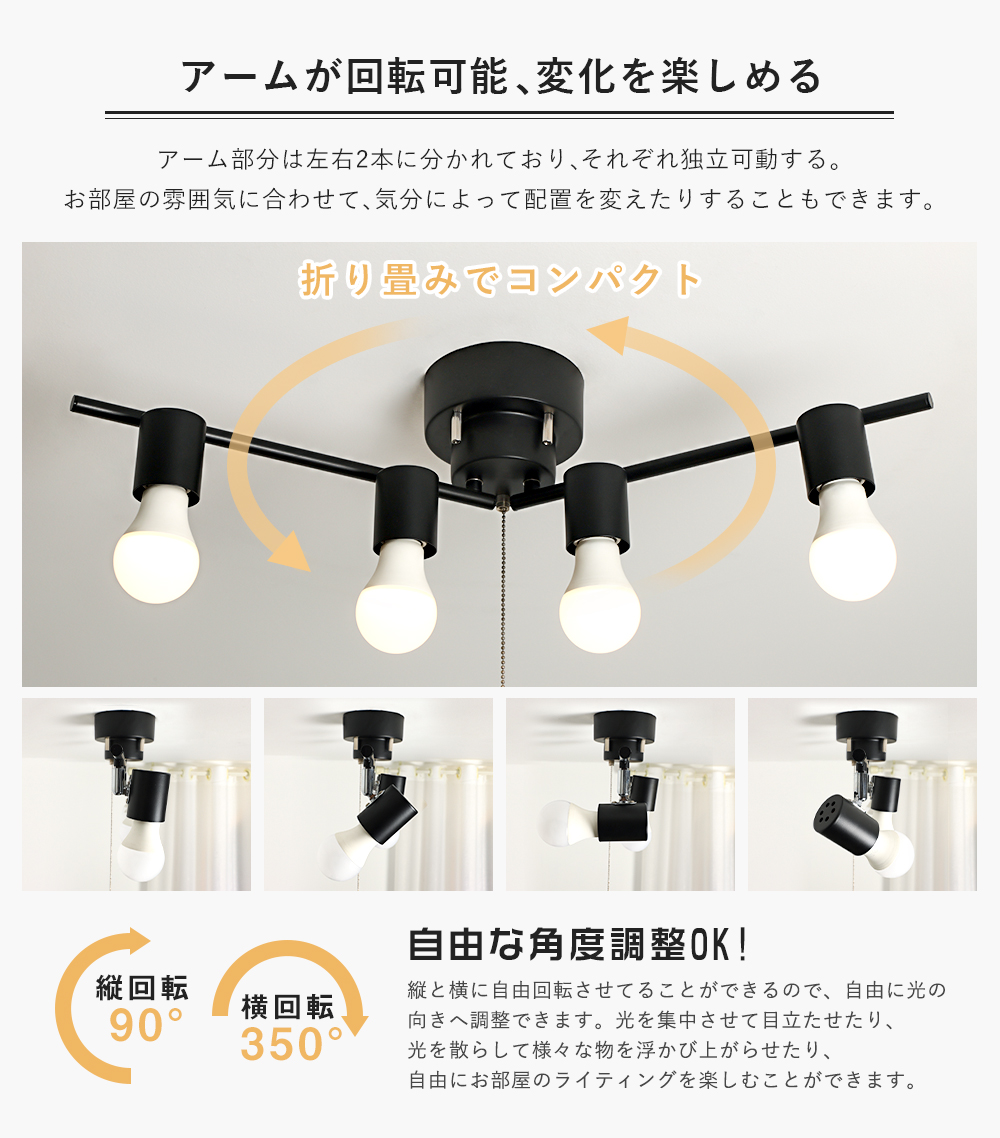 アームが回転可能、変化を楽しめる

アーム部分は左右2本に分かれており、それぞれ独立可動する。
お部屋の雰囲気に合わせて、気分によって配置を変えたりすることもできます。

折り畳みでコンパクト

縦回転
90°

横回転
350°

自由な角度調整OK!

縦と横に自由回転させてることができるので、自由に光の向きへ調整できます。光を集中させて目立たせたり、光を散らして様々な物を浮かび上がらせたり、自由にお部屋のライティングを楽しむことができます。