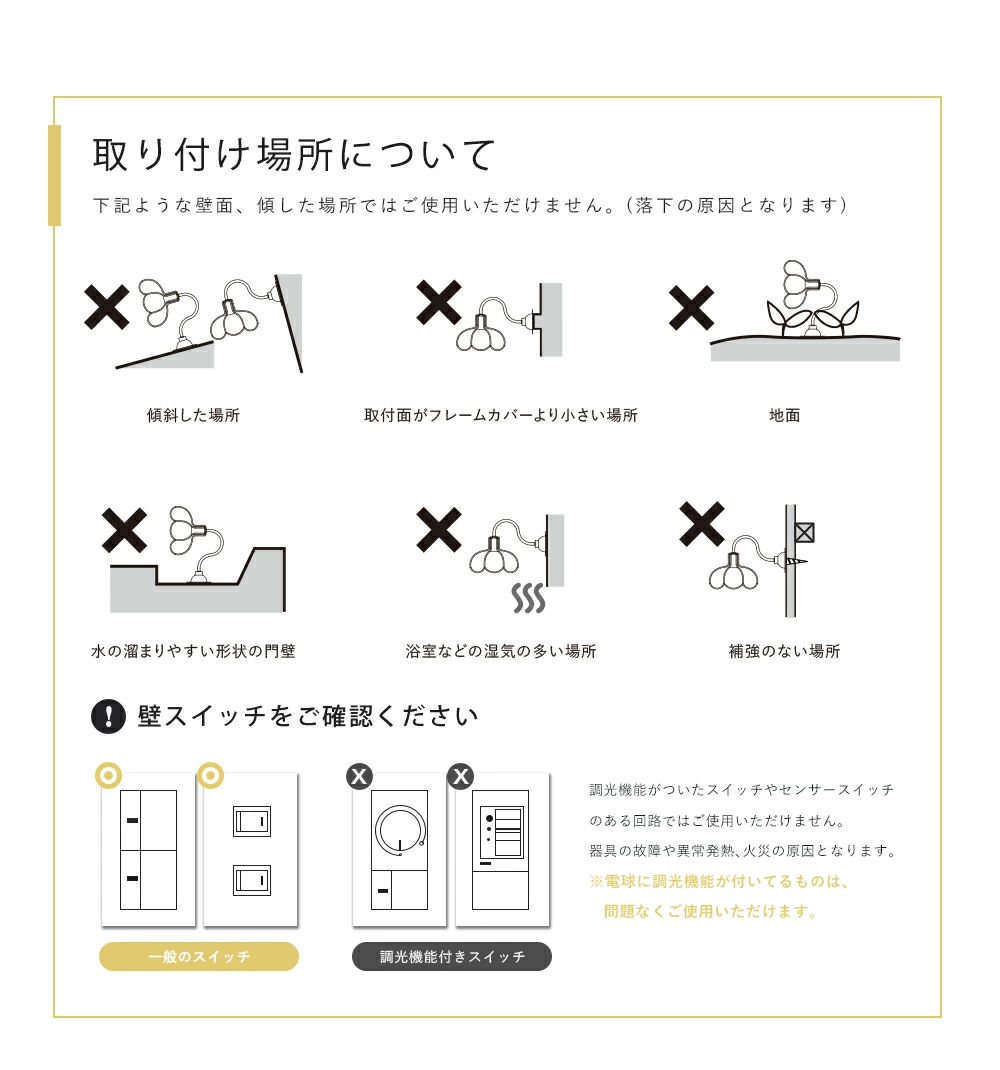 取り付け場所について

下記ような壁面、傾した場所ではご使用いただけません。（落下の原因となります）

傾斜した場所

取付面がフレームカバーより小さい場所

地面

水の溜まりやすい形状の門壁

浴室などの湿気の多い場所

補強のない場所

壁スイッチをご確認ください

一般のスイッチ

調光機能付きスイッチ

調光機能がついたスイッチやセンサースイッチのある回路ではご使用いただけません。
器具の故障や異常発熱､火災の原因となります。
※電球に調光機能が付いてるものは、問題なくご使用いただけます。