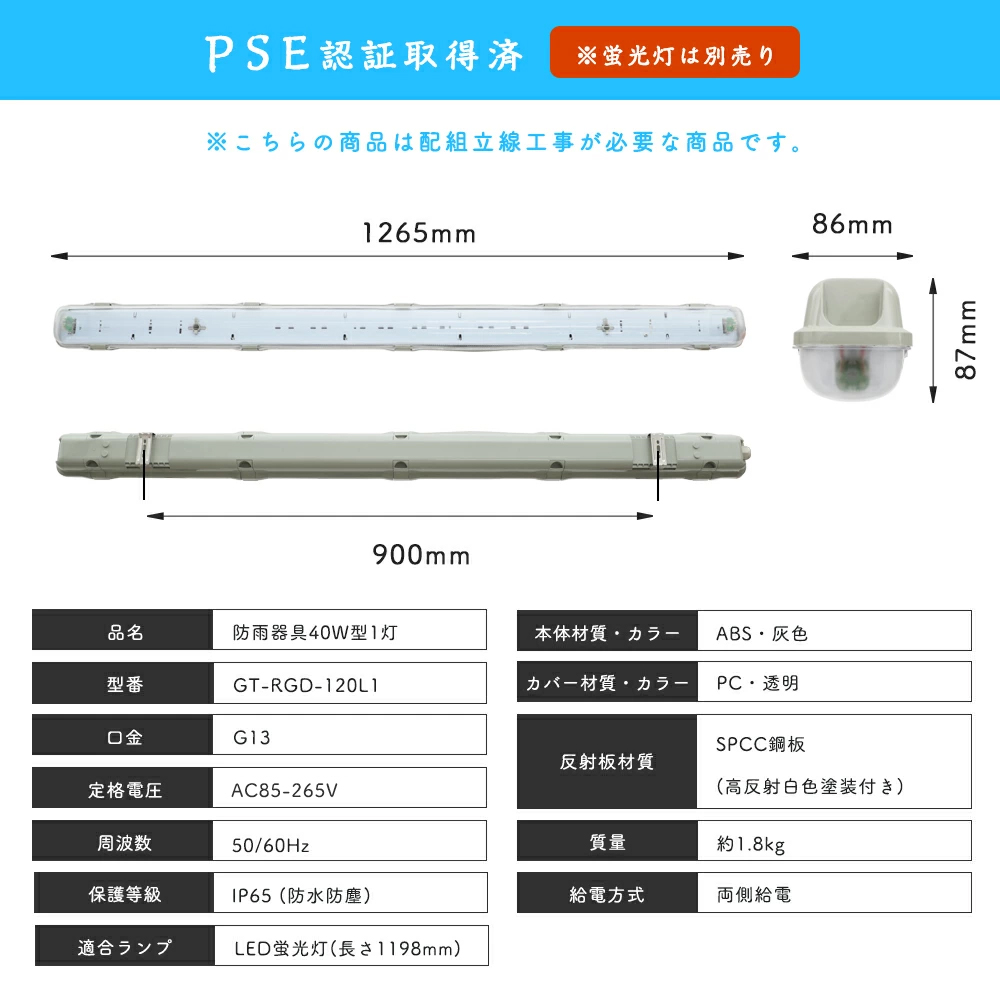 PSE認証取得済 ※蛍光灯は別売り

※こちらの商品は配組立線工事が必要な商品です。

1265mm

86mm

87mm

900mm

| 品名 | 防雨器具40W型1灯 |
|---|---|
| 型番 | GT-RGD-120L1 |
| 口金 | G13 |
| 定格電圧 | AC85-265V |
| 周波数 | 50/60Hz |
| 保護等級 | IP65（防水防塵） |
| 適合ランプ | LED蛍光灯(長さ1198mm) |

| 本体材質・カラー | ABS・灰色 |
|---|---|
| カバー材質・カラー | PC・透明 |
| 反射板材質 | SPCC鋼板 （高反射白色塗装付き） |
| 質量 | 約1.8kg |
| 給電方式 | 両側給電 |