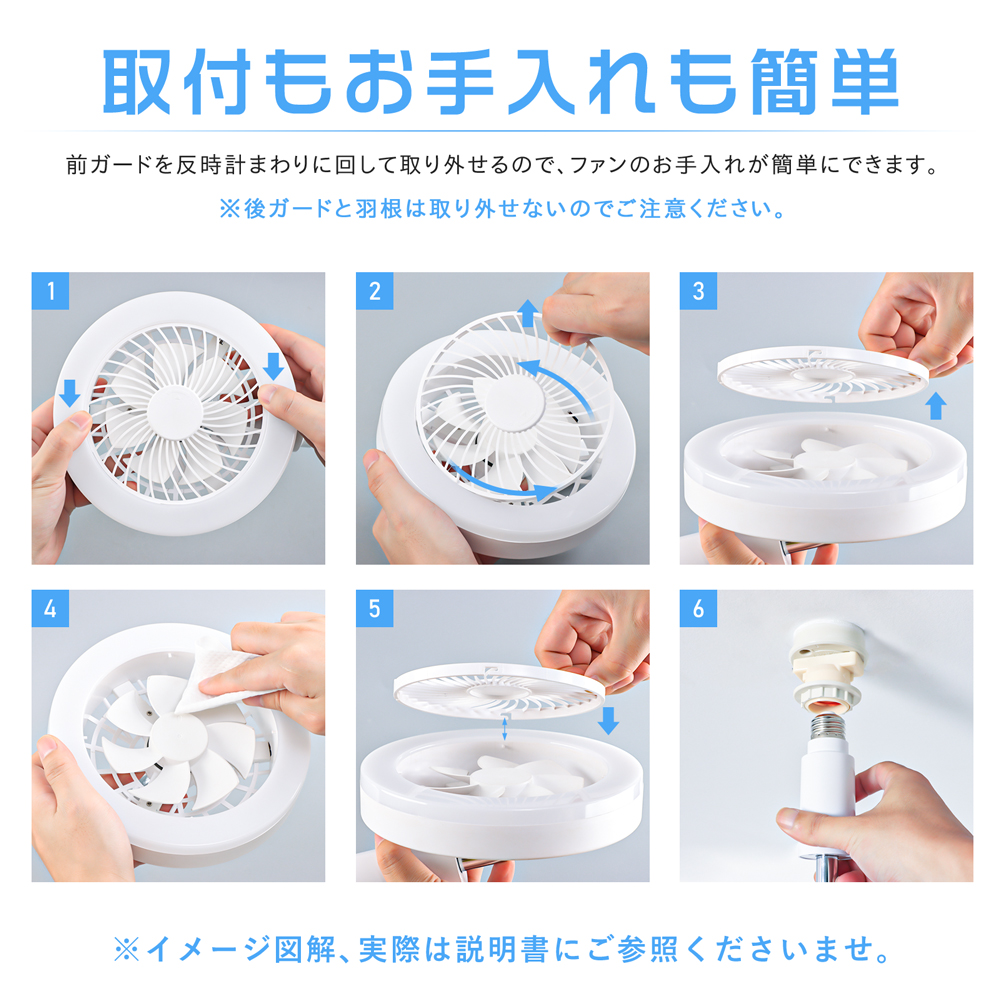 取付もお手入れも簡単

前ガードを反時計まわりに回して取り外せるので、ファンのお手入れが簡単にできます。

※後ガードと羽根は取り外せないのでご注意ください。

1

2

3

4

5

6

※イメージ図解、実際は説明書にご参照くださいませ。