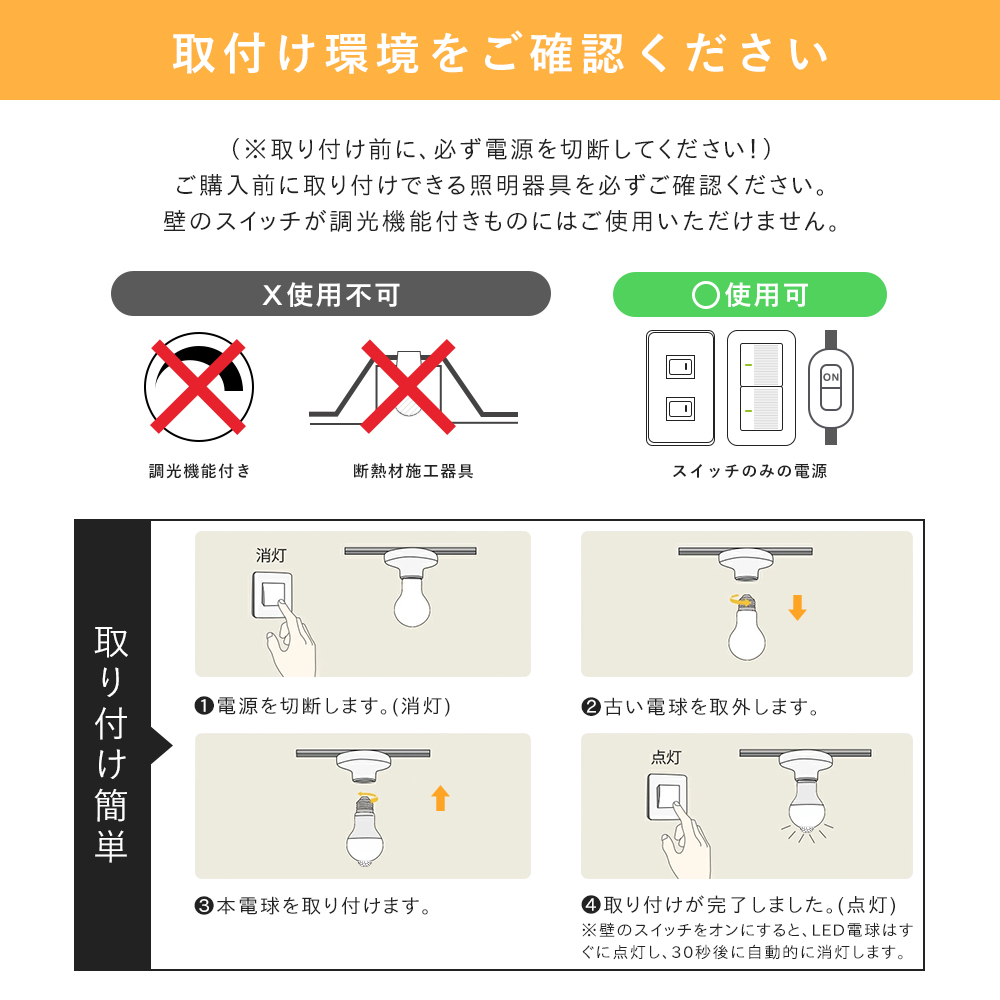 取付け環境をご確認ください

（※取り付け前に、必ず電源を切断してください！）
ご購入前に取り付けできる照明器具を必ずご確認ください。
壁のスイッチが調光機能付きものにはご使用いただけません。

X使用不可

調光機能付き

断熱材施工器具

○使用可

ON

スイッチのみの電源

取り付け簡単

消灯

❶電源を切断します。(消灯)

❷古い電球を取外します。

❸本電球を取り付けます。

点灯

❹取り付けが完了しました。(点灯)
※壁のスイッチをオンにすると、LED電球はすぐに点灯し、30秒後に自動的に消灯します。