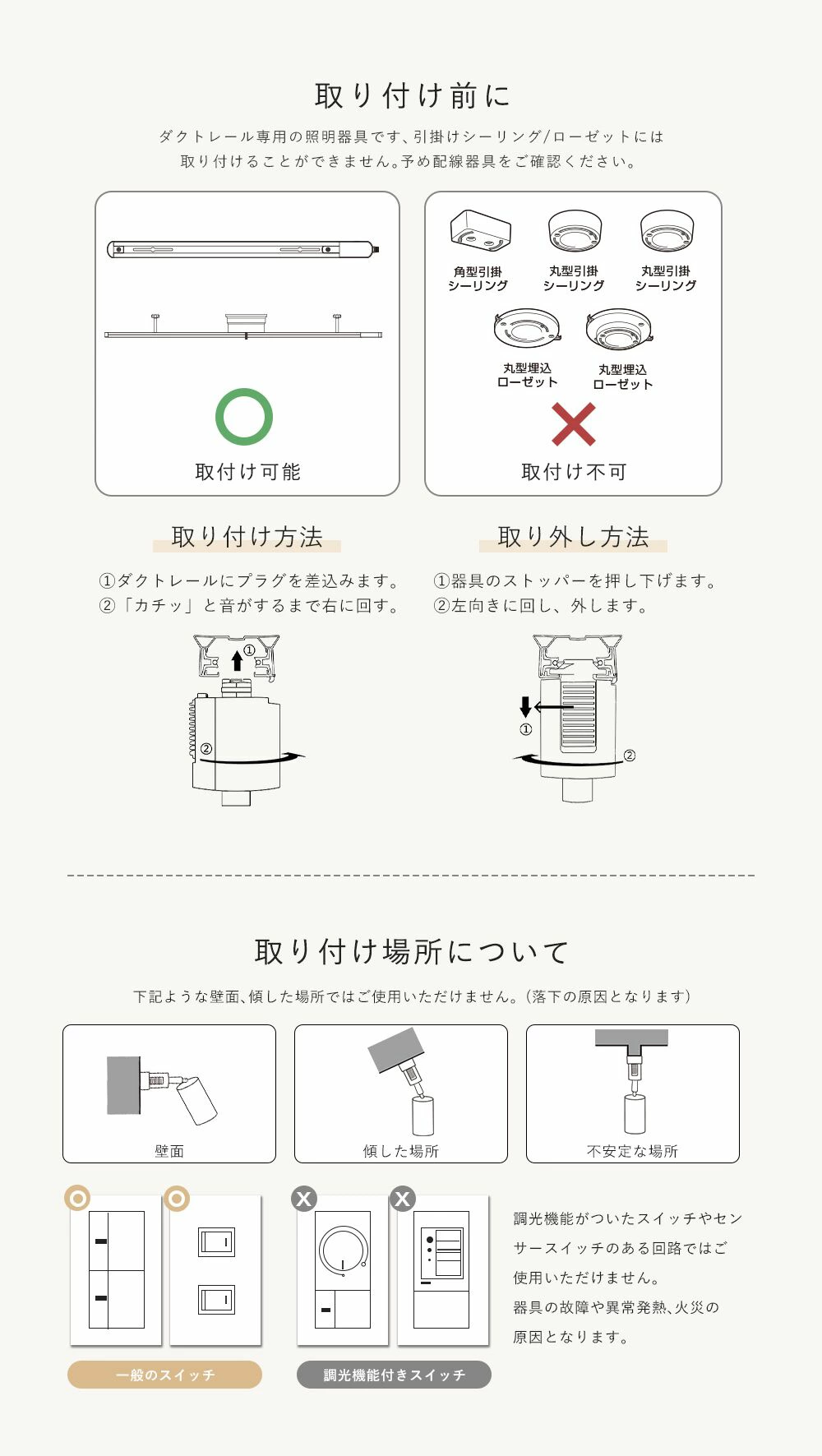 取り付け前に

ダクトレール専用の照明器具です、引掛けシーリング/ローゼットには取り付けることができません。予め配線器具をご確認ください。

取付け可能

角型引掛シーリング
丸型引掛シーリング
丸型引掛シーリング
丸型埋込ローゼット
丸型埋込ローゼット

取付け不可

取り付け方法

①ダクトレールにプラグを差込みます。
②「カチッ」と音がするまで右に回す。

①
②

取り外し方法

①器具のストッパーを押し下げます。
②左向きに回し、外します。

①
②

取り付け場所について

下記ような壁面、傾した場所ではご使用いただけません。(落下の原因となります)

壁面
傾した場所
不安定な場所

一般のスイッチ
調光機能付きスイッチ

調光機能がついたスイッチやセンサースイッチのある回路ではご使用いただけません。
器具の故障や異常発熱、火災の原因となります。