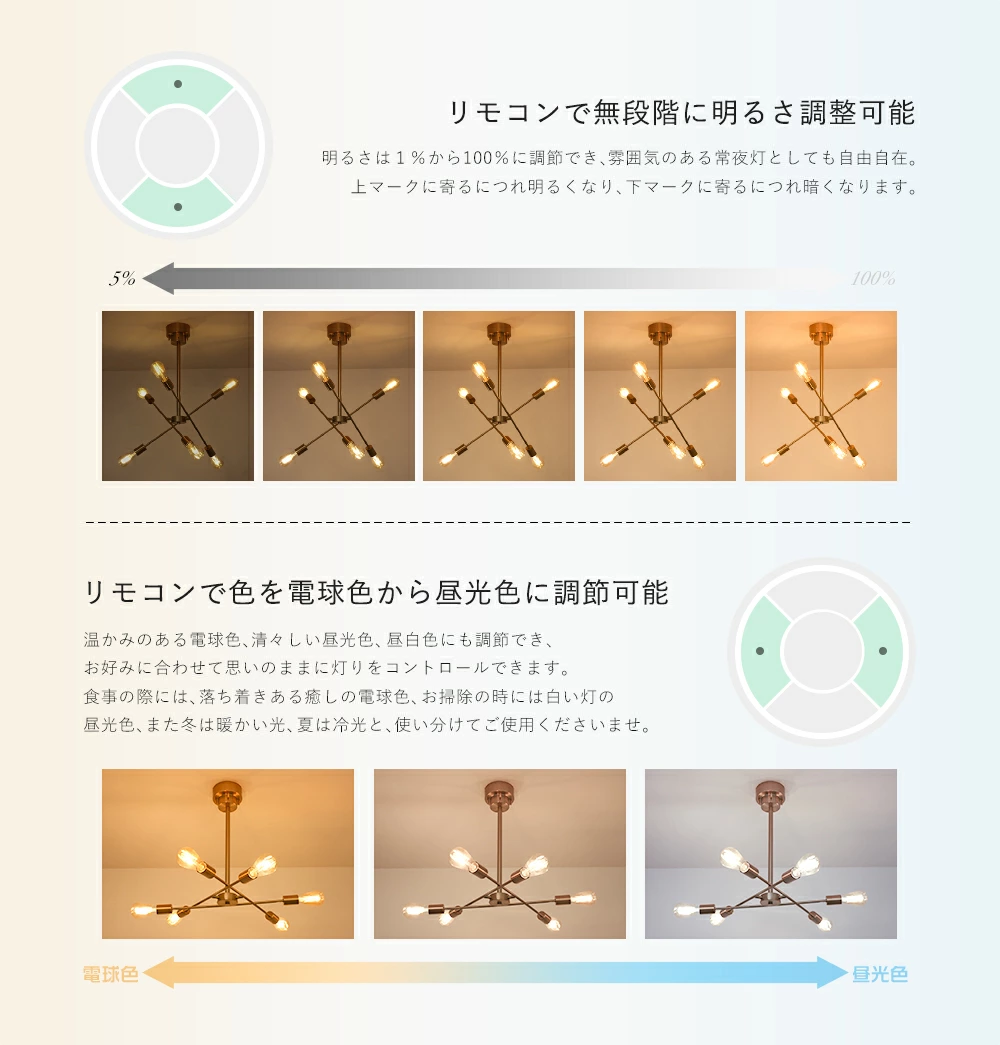 リモコンで無段階に明るさ調整可能

明るさは１％から100％に調節でき、雰囲気のある常夜灯としても自由自在。
上マークに寄るにつれ明るくなり、下マークに寄るにつれ暗くなります。

5%

100%

リモコンで色を電球色から昼光色に調節可能

温かみのある電球色、清々しい昼光色、昼白色にも調節でき、
お好みに合わせて思いのままに灯りをコントロールできます。
食事の際には、落ち着きある癒しの電球色、お掃除の時には白い灯の
昼光色、また冬は暖かい光、夏は冷光と、使い分けてご使用くださいませ。

電球色

昼光色