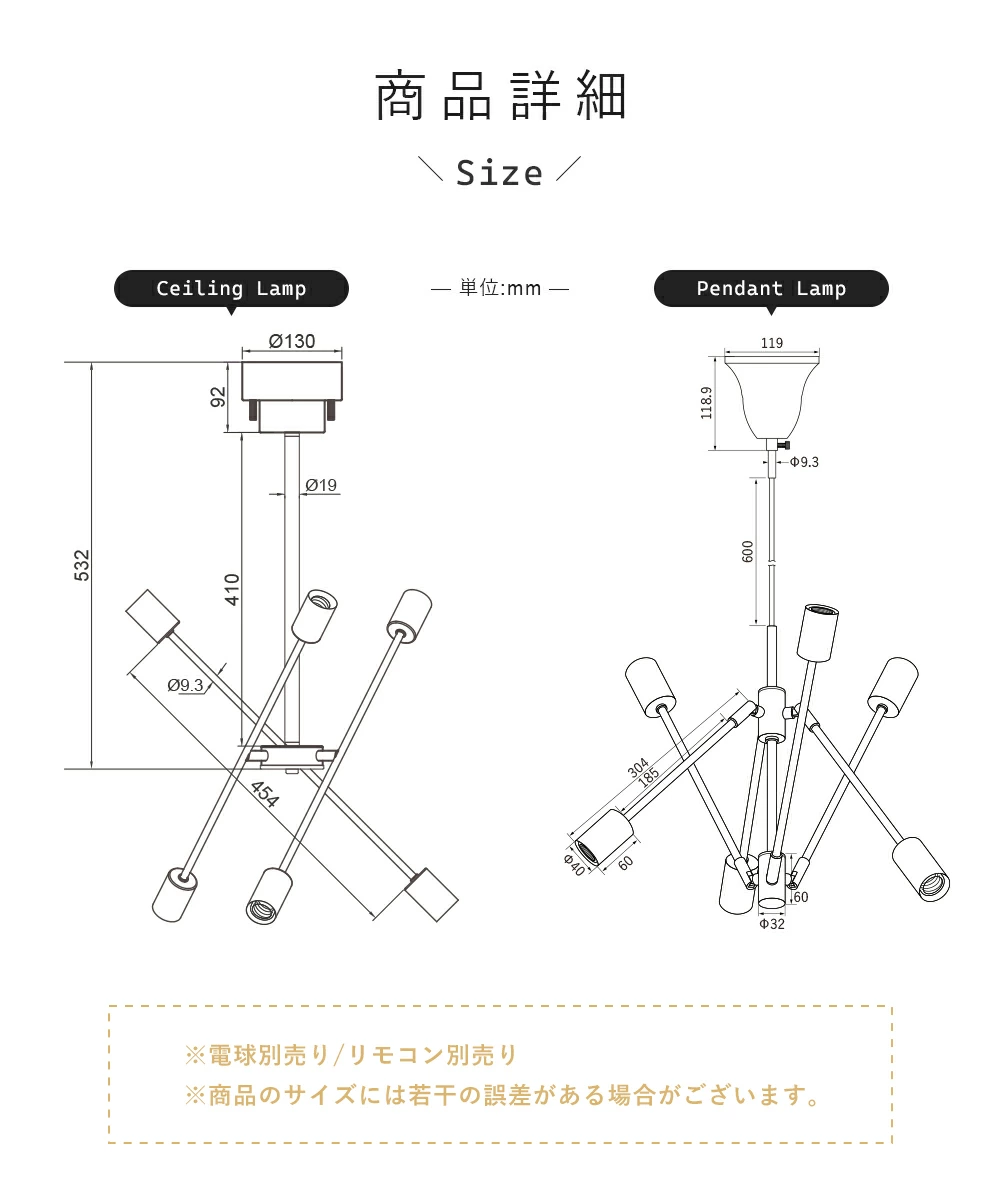 商品詳細

＼ Size ／

Ceiling Lamp

— 単位:mm —

Pendant Lamp

Ø130
92
Ø19
532
410
Ø9.3
454

119
118.9
Φ9.3
600
304
185
Φ40
60
60
Φ32

※電球別売り/リモコン別売り
※商品のサイズには若干の誤差がある場合がございます。