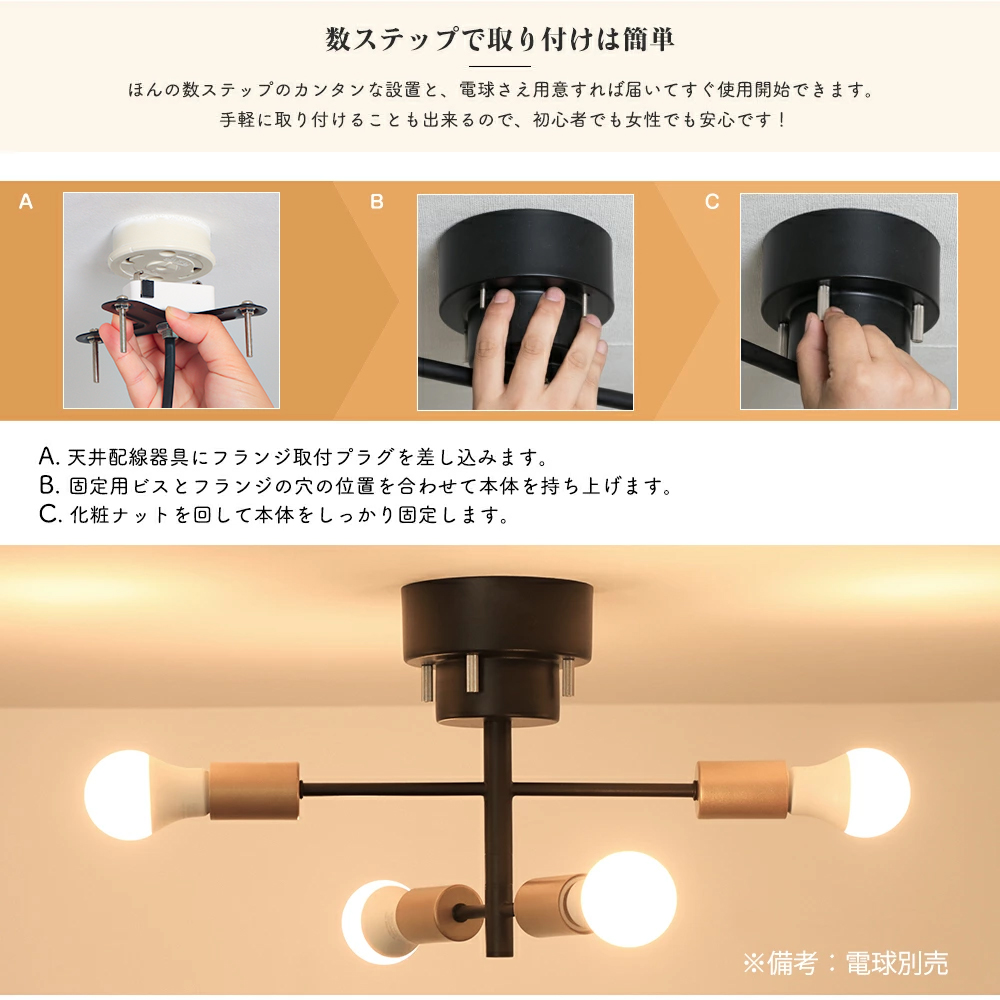 数ステップで取り付けは簡単

ほんの数ステップのカンタンな設置と、電球さえ用意すれば届いてすぐ使用開始できます。
手軽に取り付けることも出来るので、初心者でも女性でも安心です！

A

B

C

A. 天井配線器具にフランジ取付プラグを差し込みます。
B. 固定用ビスとフランジの穴の位置を合わせて本体を持ち上げます。
C. 化粧ナットを回して本体をしっかり固定します。

※備考：電球別売