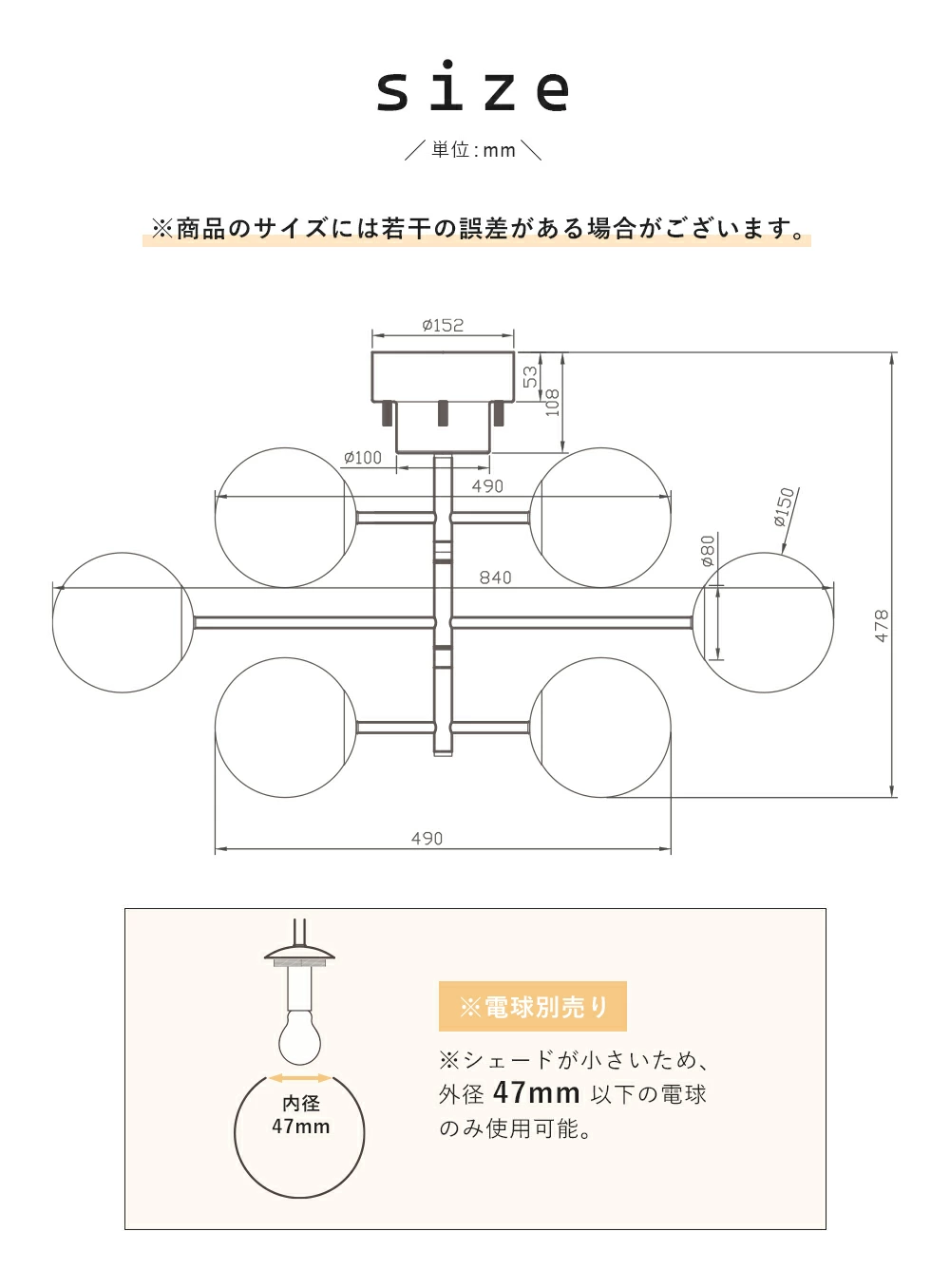 size

／単位：mm＼

※商品のサイズには若干の誤差がある場合がございます。

ø152
53
108
ø100
490
ø150
ø80
840
478
490

内径
47mm

※電球別売り

※シェードが小さいため、外径 47mm 以下の電球のみ使用可能。