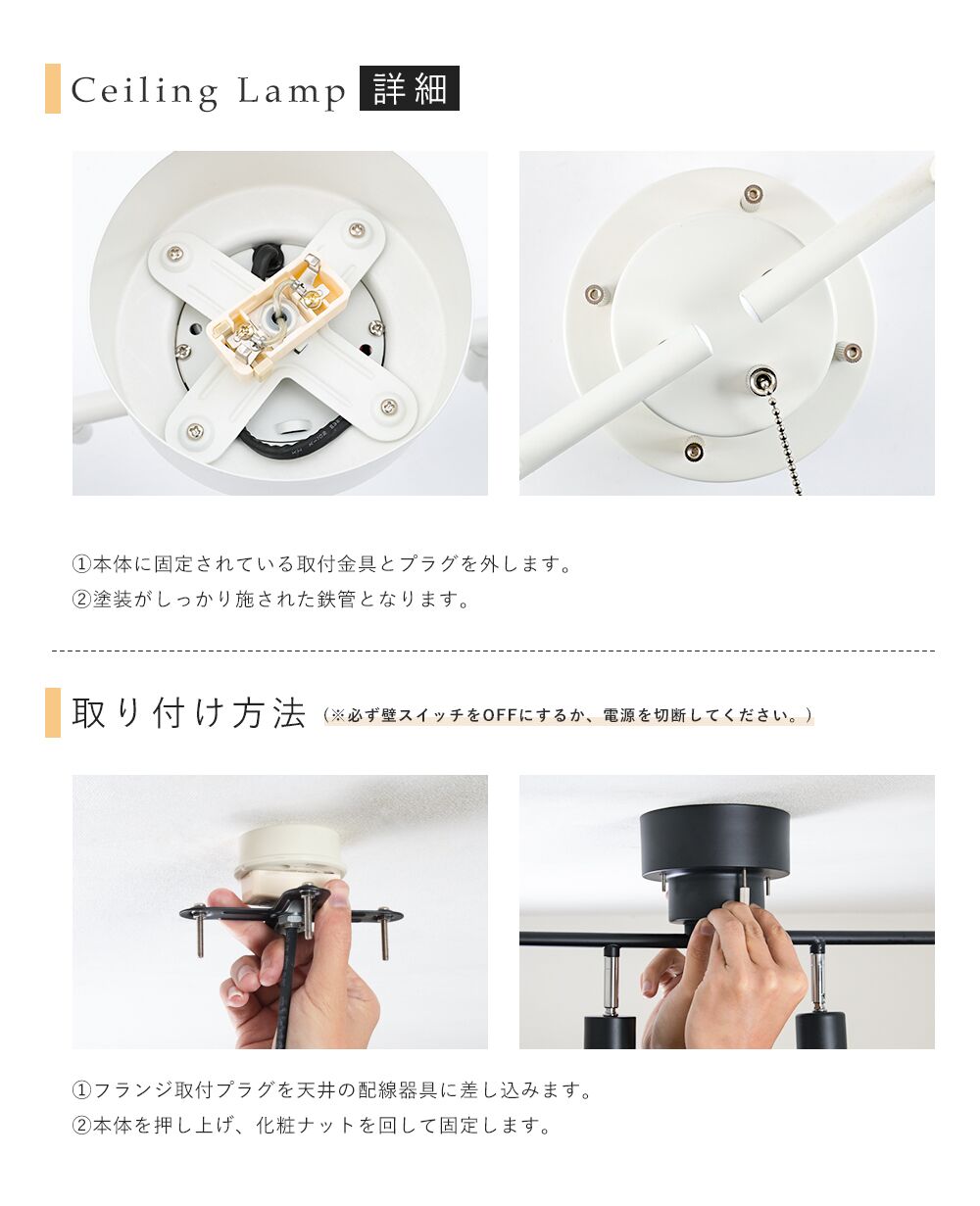 Ceiling Lamp 詳細

①本体に固定されている取付金具とプラグを外します。
②塗装がしっかり施された鉄管となります。

取り付け方法 (※必ず壁スイッチをOFFにするか、電源を切断してください。)

①フランジ取付プラグを天井の配線器具に差し込みます。
②本体を押し上げ、化粧ナットを回して固定します。