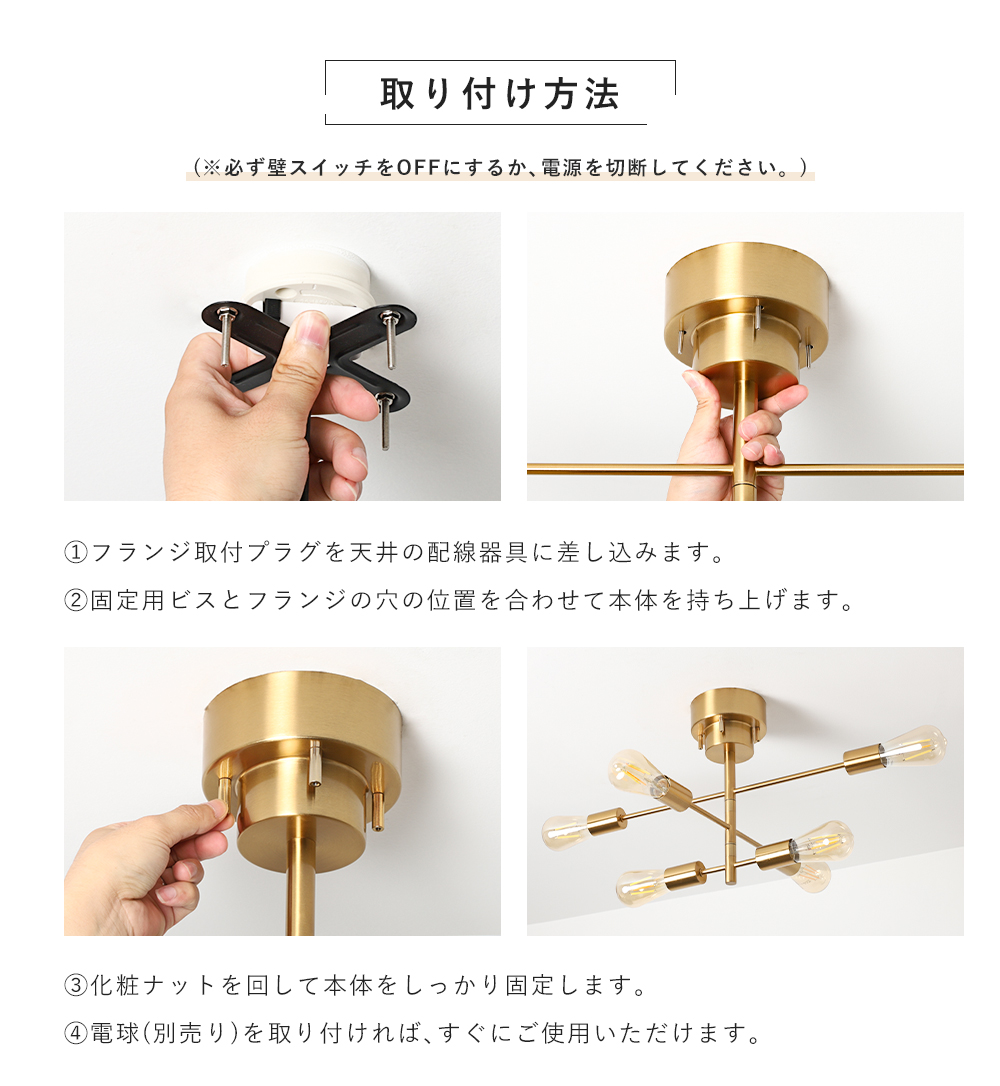 取り付け方法

（※必ず壁スイッチをOFFにするか、電源を切断してください。）

①フランジ取付プラグを天井の配線器具に差し込みます。

②固定用ビスとフランジの穴の位置を合わせて本体を持ち上げます。

③化粧ナットを回して本体をしっかり固定します。

④電球(別売り)を取り付ければ、すぐにご使用いただけます。