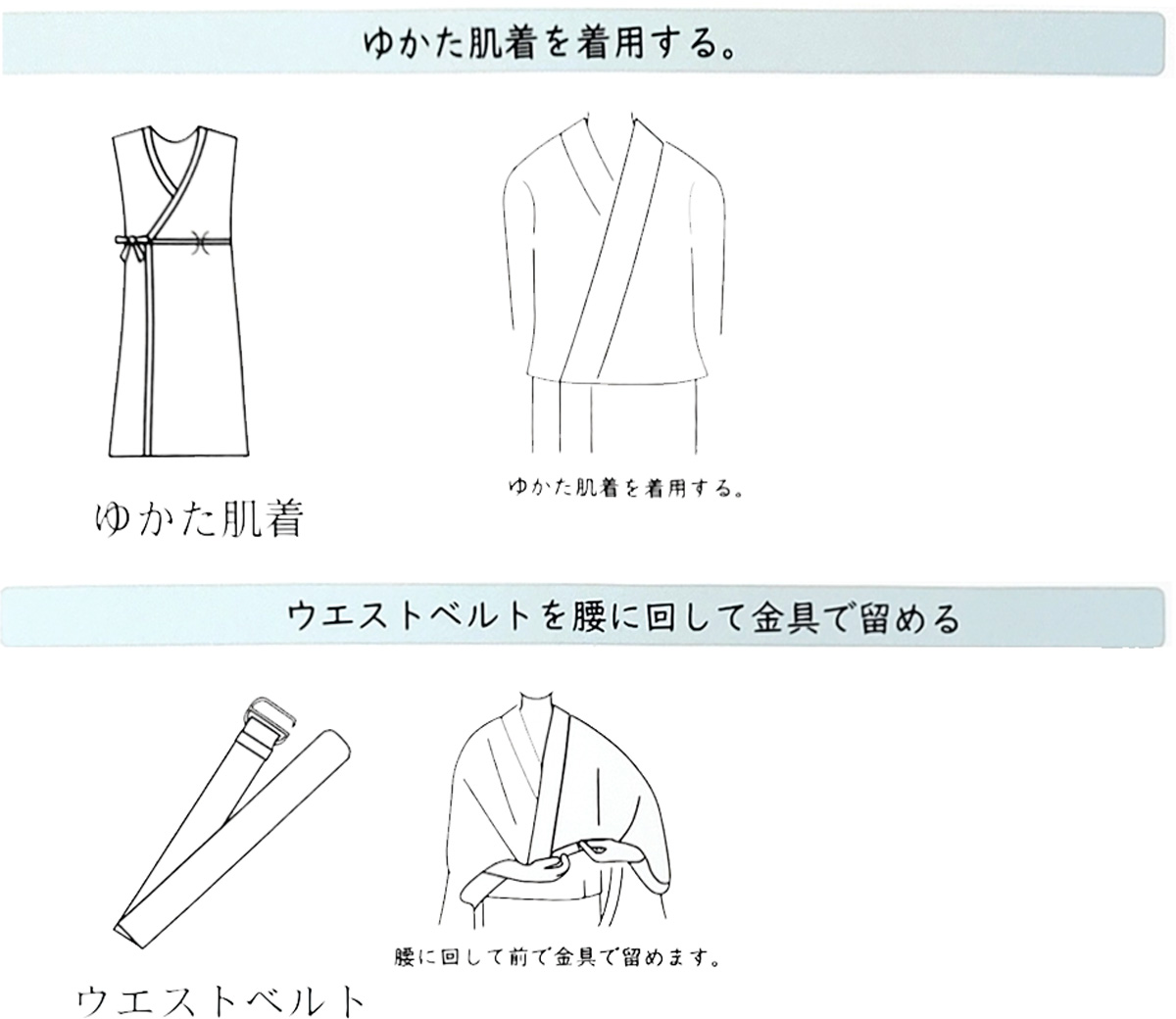 ゆかた肌着を着用する。

ゆかた肌着

ゆかた肌着を着用する。

ウエストベルトを腰に回して金具で留める

ウエストベルト

腰に回して前で金具で留めます。