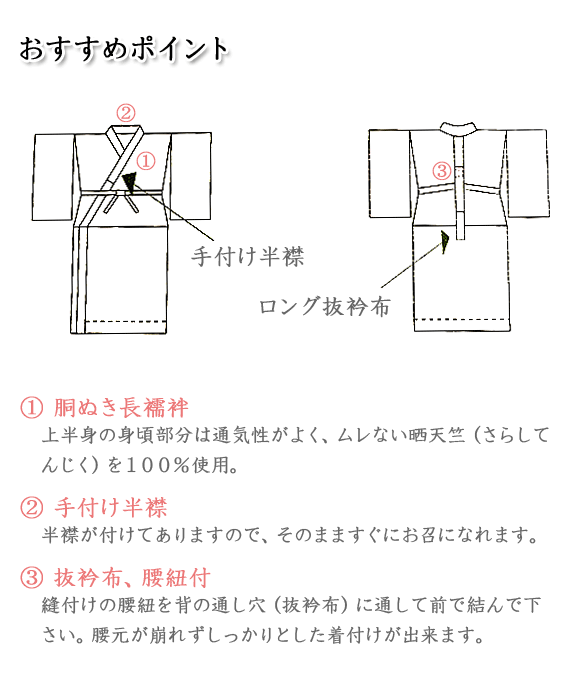 おすすめポイント

②
①
手付け半襟

③
ロング抜衿布

① 胴ぬき長襦袢
上半身の身頃部分は通気性がよく、ムレない晒天竺（さらしてんじく）を１００％使用。

② 手付け半襟
半襟が付けてありますので、そのまますぐにお召になれます。

③ 抜衿布、腰紐付
縫付けの腰紐を背の通し穴（抜衿布）に通して前で結んで下さい。腰元が崩れずしっかりとした着付けが出来ます。