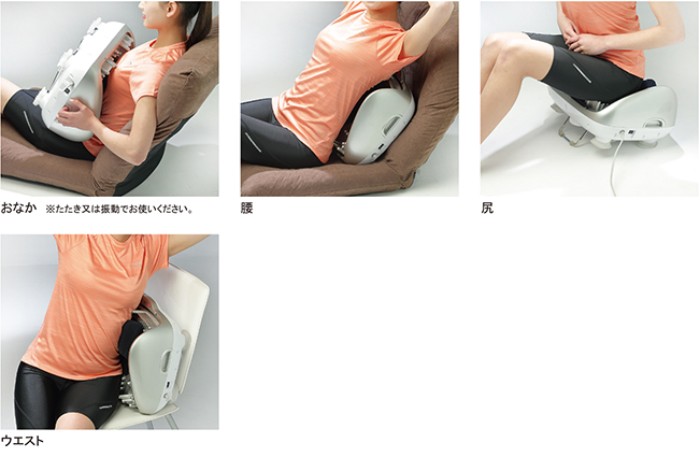 おなか ※たたき又は振動でお使いください。

腰

尻

ウエスト