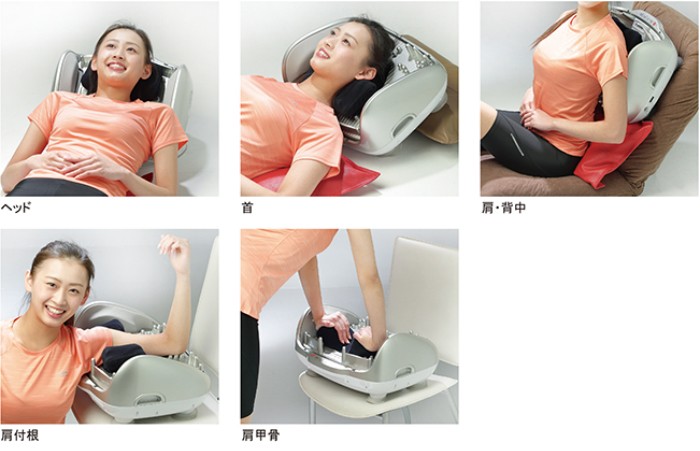 ヘッド

首

肩・背中

肩付根

肩甲骨