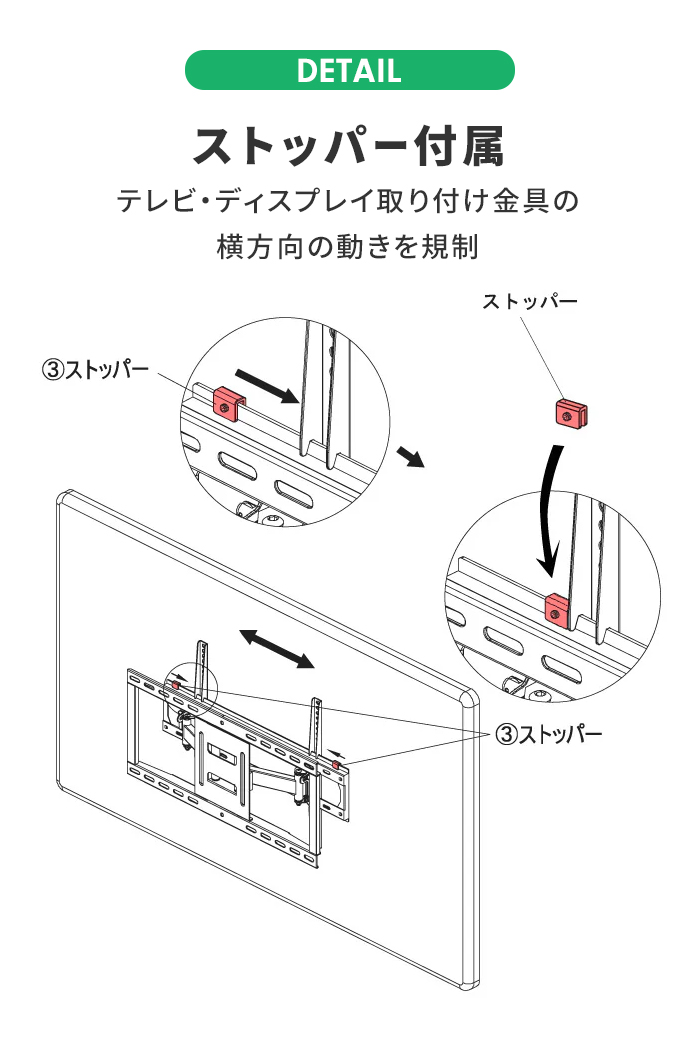 DETAIL

ストッパー付属

テレビ・ディスプレイ取り付け金具の
横方向の動きを規制

ストッパー

③ストッパー

③ストッパー