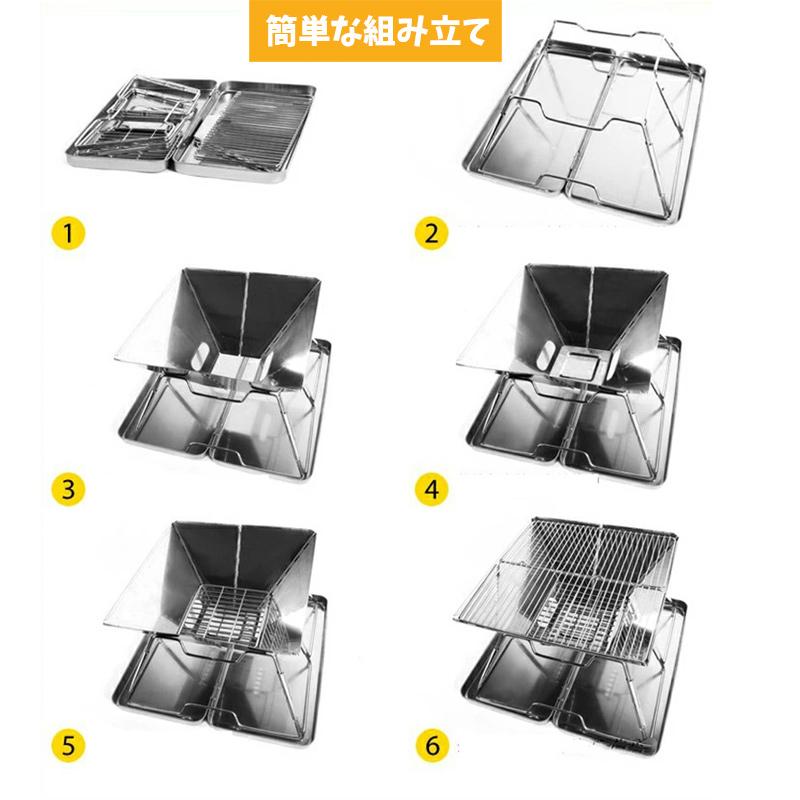 簡単な組み立て

1

2

3

4

5

6