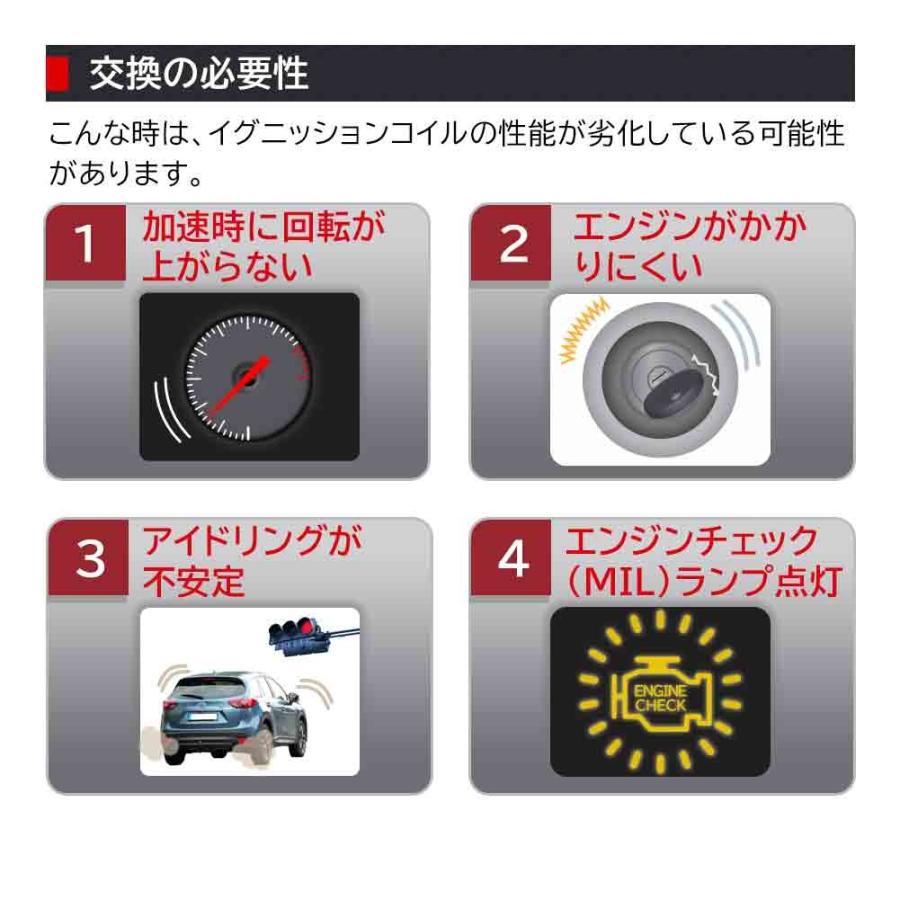 交換の必要性

こんな時は、イグニッションコイルの性能が劣化している可能性があります。

1 加速時に回転が上がらない

2 エンジンがかかりにくい

3 アイドリングが不安定

4 エンジンチェック(MIL)ランプ点灯

ENGINE CHECK