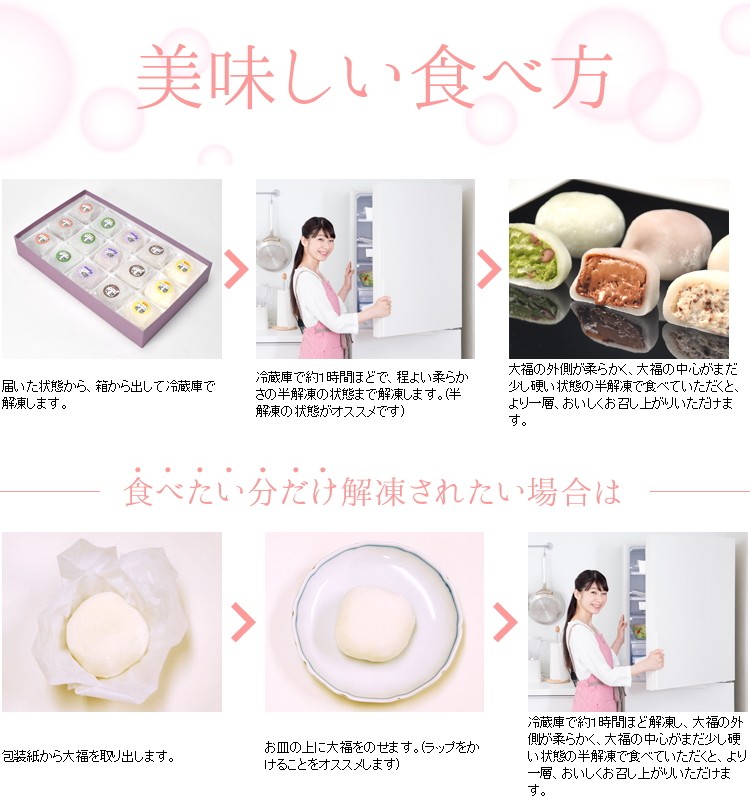 美味しい食べ方

届いた状態から、箱から出して冷蔵庫で解凍します。

冷蔵庫で約1時間ほどで、程よい柔らかさの半解凍の状態まで解凍します。(半解凍の状態がオススメです)

大福の外側が柔らかく、大福の中心がまだ少し硬い状態の半解凍で食べていただくと、より一層、おいしくお召し上がりいただけます。

食べたい分だけ解凍されたい場合は

包装紙から大福を取り出します。

お皿の上に大福をのせます。(ラップをかけることをオススメします)

冷蔵庫で約1時間ほど解凍し、大福の外側が柔らかく、大福の中心がまだ少し硬い状態の半解凍で食べていただくと、より一層、おいしくお召し上がりいただけます。