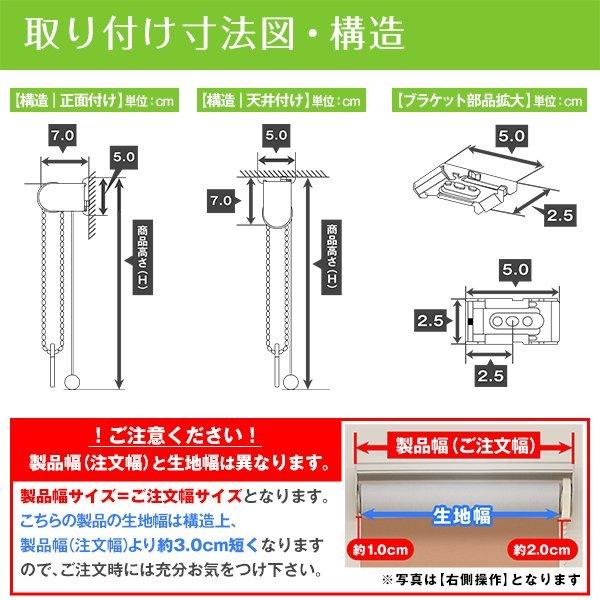 取り付け寸法図・構造

【構造｜正面付け】単位：cm

7.0

5.0

商品高さ（H）

【構造｜天井付け】単位：cm

5.0

7.0

商品高さ（H）

【ブラケット部品拡大】単位：cm

5.0

2.5

5.0

2.5

2.5

！ご注意ください！
製品幅（注文幅）と生地幅は異なります。

製品幅サイズ＝ご注文幅サイズとなります。
こちらの製品の生地幅は構造上、製品幅（注文幅）より約3.0cm短くなりますので、ご注文時には充分お気をつけ下さい。

製品幅（ご注文幅）

生地幅

約1.0cm

約2.0cm

※写真は【右側操作】となります