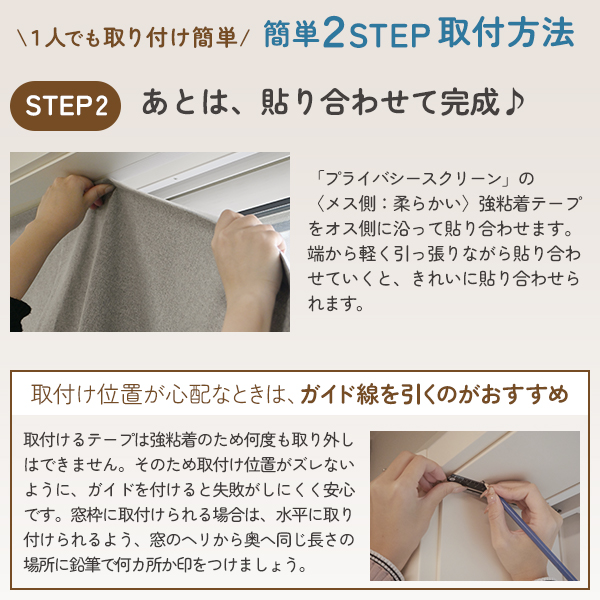 ＼1人でも取り付け簡単／ 簡単2STEP 取付方法

STEP2 あとは、貼り合わせて完成♪

「プライバシースクリーン」の〈メス側：柔らかい〉強粘着テープをオス側に沿って貼り合わせます。端から軽く引っ張りながら貼り合わせていくと、きれいに貼り合わせられます。

取付け位置が心配なときは、ガイド線を引くのがおすすめ

取付けるテープは強粘着のため何度も取り外しはできません。そのため取付け位置がズレないように、ガイドを付けると失敗がしにくく安心です。窓枠に取付けられる場合は、水平に取り付けられるよう、窓のヘリから奥へ同じ長さの場所に鉛筆で何カ所か印をつけましょう。