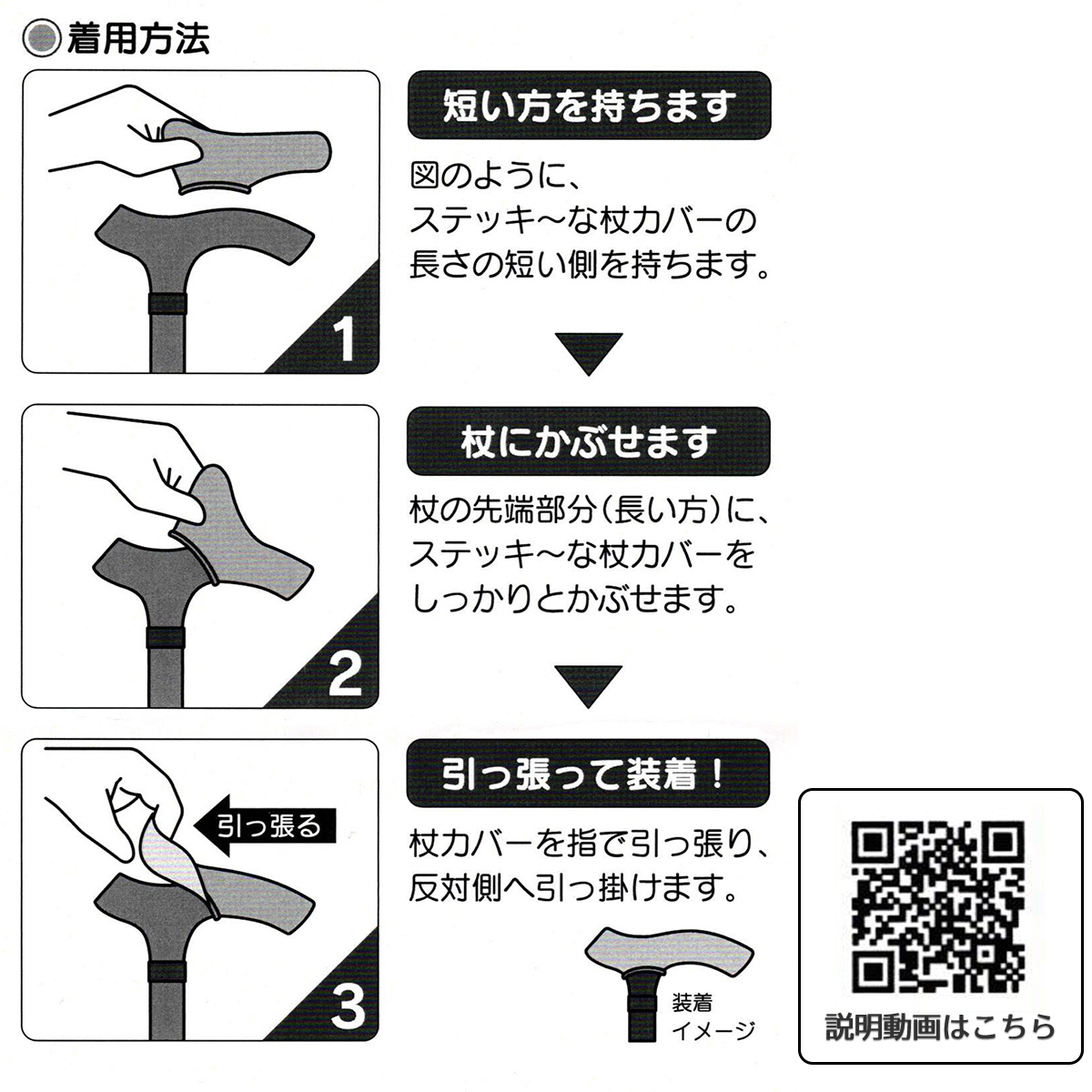 着用方法

1

短い方を持ちます

図のように、ステッキ〜な杖カバーの長さの短い側を持ちます。

2

杖にかぶせます

杖の先端部分(長い方)に、ステッキ〜な杖カバーをしっかりとかぶせます。

引っ張る

3

引っ張って装着！

杖カバーを指で引っ張り、反対側へ引っ掛けます。

装着イメージ

説明動画はこちら