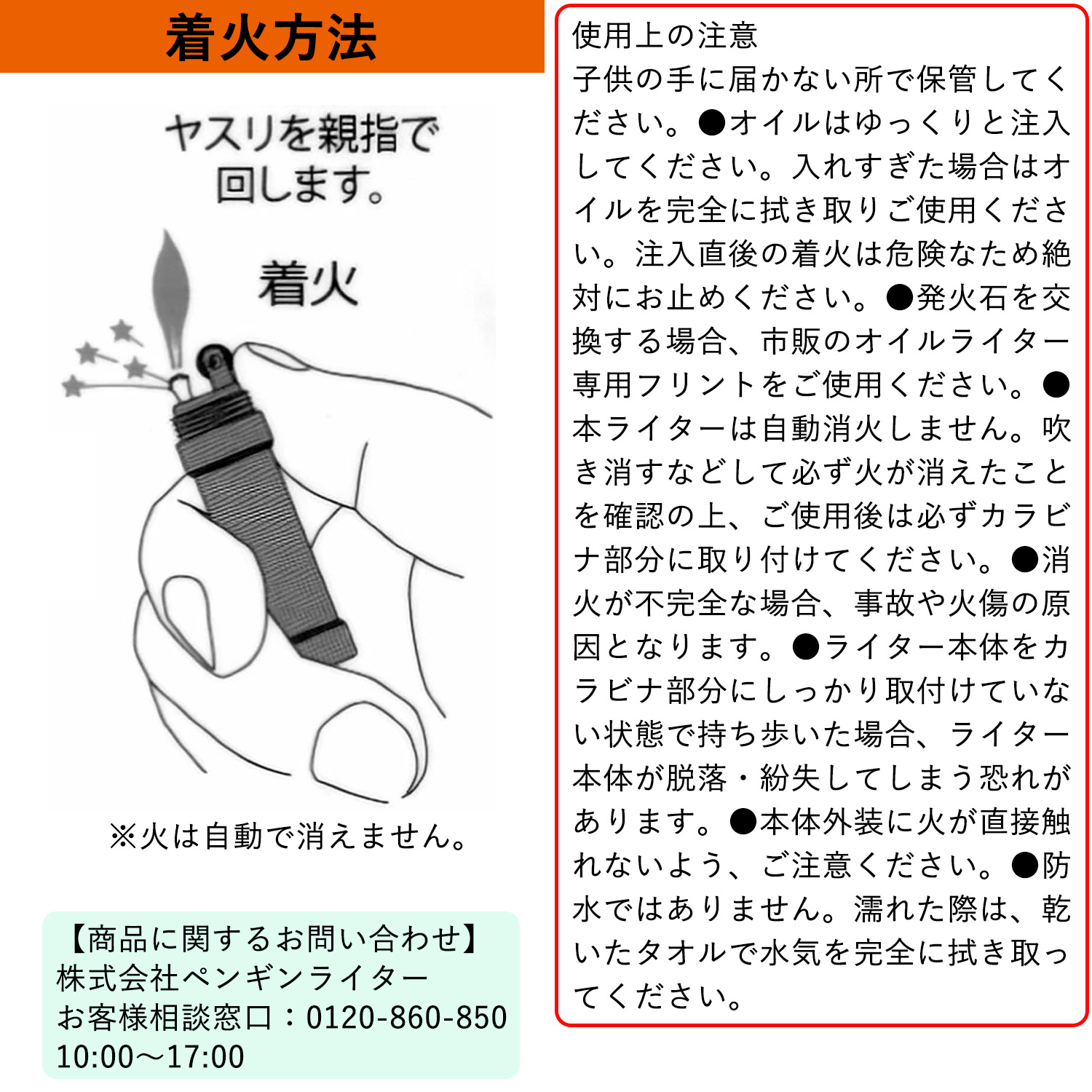 着火方法

ヤスリを親指で回します。

着火

※火は自動で消えません。

【商品に関するお問い合わせ】
株式会社ペンギンライター
お客様相談窓口：0120-860-850
10:00～17:00

使用上の注意
子供の手に届かない所で保管してください。●オイルはゆっくりと注入してください。入れすぎた場合はオイルを完全に拭き取りご使用ください。注入直後の着火は危険なため絶対にお止めください。●発火石を交換する場合、市販のオイルライター専用フリントをご使用ください。●本ライターは自動消火しません。吹き消すなどして必ず火が消えたことを確認の上、ご使用後は必ずカラビナ部分に取り付けてください。●消火が不完全な場合、事故や火傷の原因となります。●ライター本体をカラビナ部分にしっかり取付けていない状態で持ち歩いた場合、ライター本体が脱落・紛失してしまう恐れがあります。●本体外装に火が直接触れないよう、ご注意ください。●防水ではありません。濡れた際は、乾いたタオルで水気を完全に拭き取ってください。