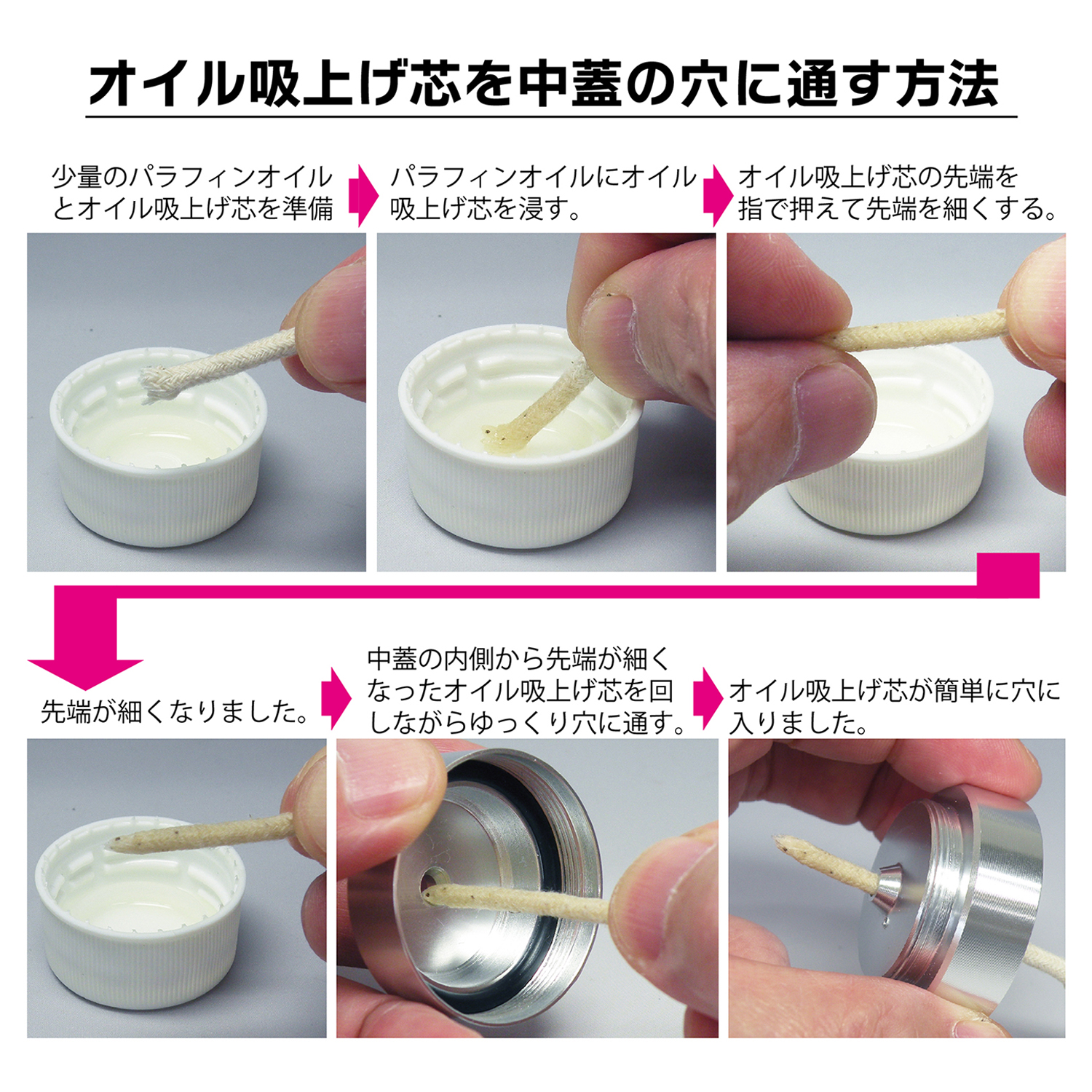 オイル吸上げ芯を中蓋の穴に通す方法

少量のパラフィンオイルとオイル吸上げ芯を準備

パラフィンオイルにオイル吸上げ芯を浸す。

オイル吸上げ芯の先端を指で押えて先端を細くする。

先端が細くなりました。

中蓋の内側から先端が細くなったオイル吸上げ芯を回しながらゆっくり穴に通す。

オイル吸上げ芯が簡単に穴に入りました。