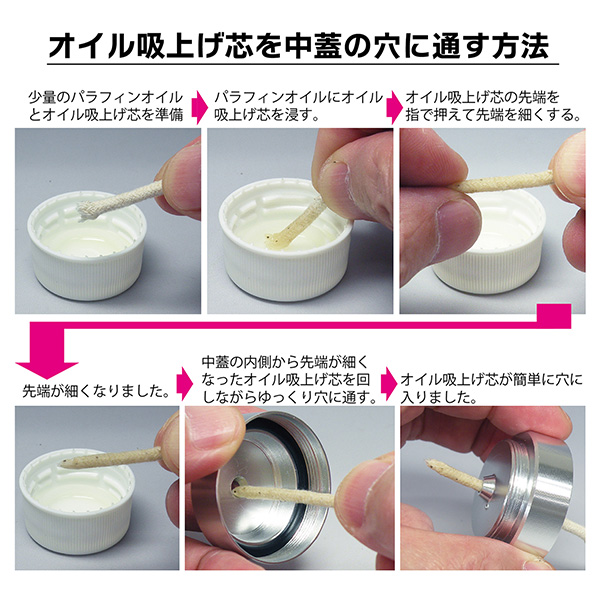 オイル吸上げ芯を中蓋の穴に通す方法

少量のパラフィンオイルとオイル吸上げ芯を準備

パラフィンオイルにオイル吸上げ芯を浸す。

オイル吸上げ芯の先端を指で押えて先端を細くする。

先端が細くなりました。

中蓋の内側から先端が細くなったオイル吸上げ芯を回しながらゆっくり穴に通す。

オイル吸上げ芯が簡単に穴に入りました。