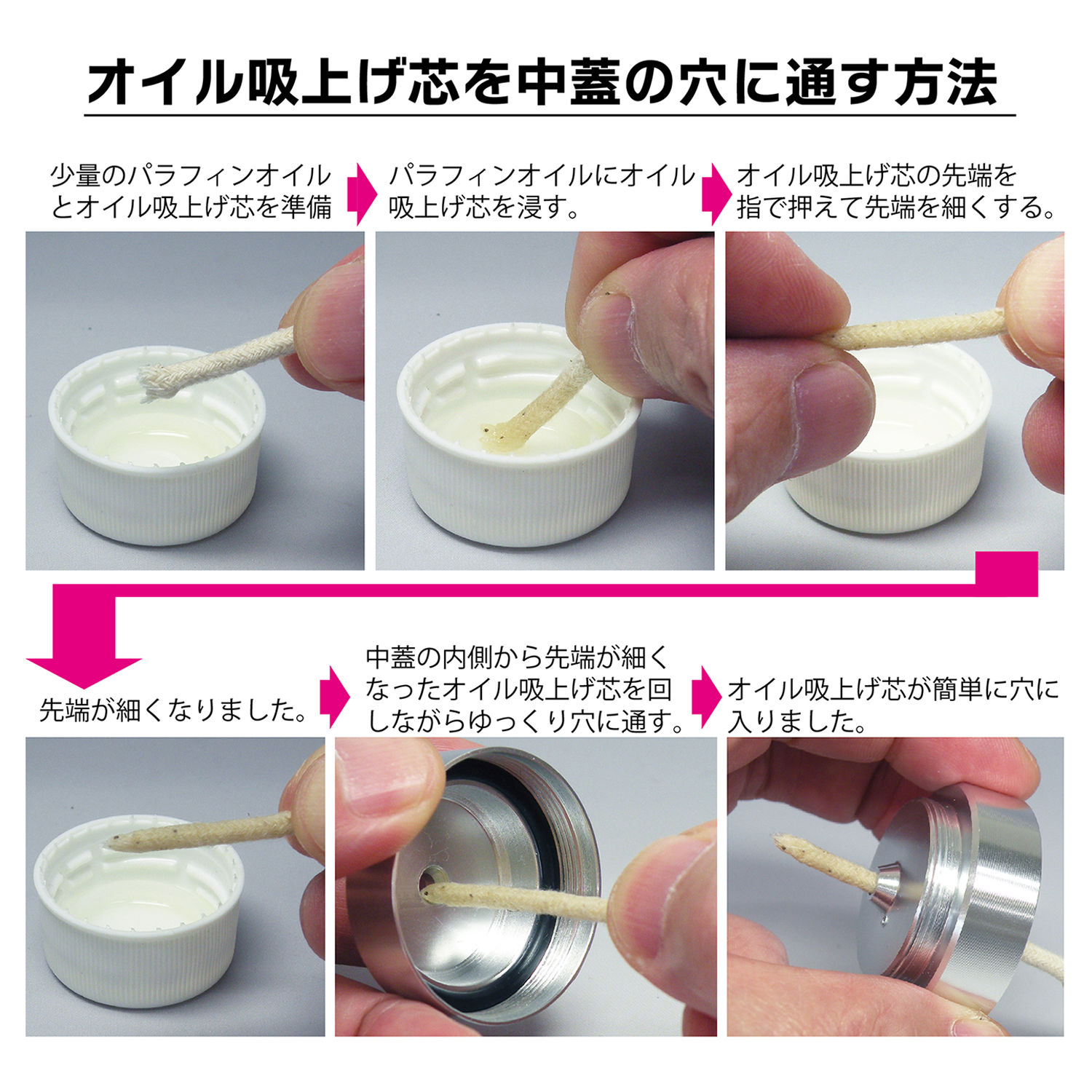 オイル吸上げ芯を中蓋の穴に通す方法

少量のパラフィンオイルとオイル吸上げ芯を準備

パラフィンオイルにオイル吸上げ芯を浸す。

オイル吸上げ芯の先端を指で押えて先端を細くする。

先端が細くなりました。

中蓋の内側から先端が細くなったオイル吸上げ芯を回しながらゆっくり穴に通す。

オイル吸上げ芯が簡単に穴に入りました。