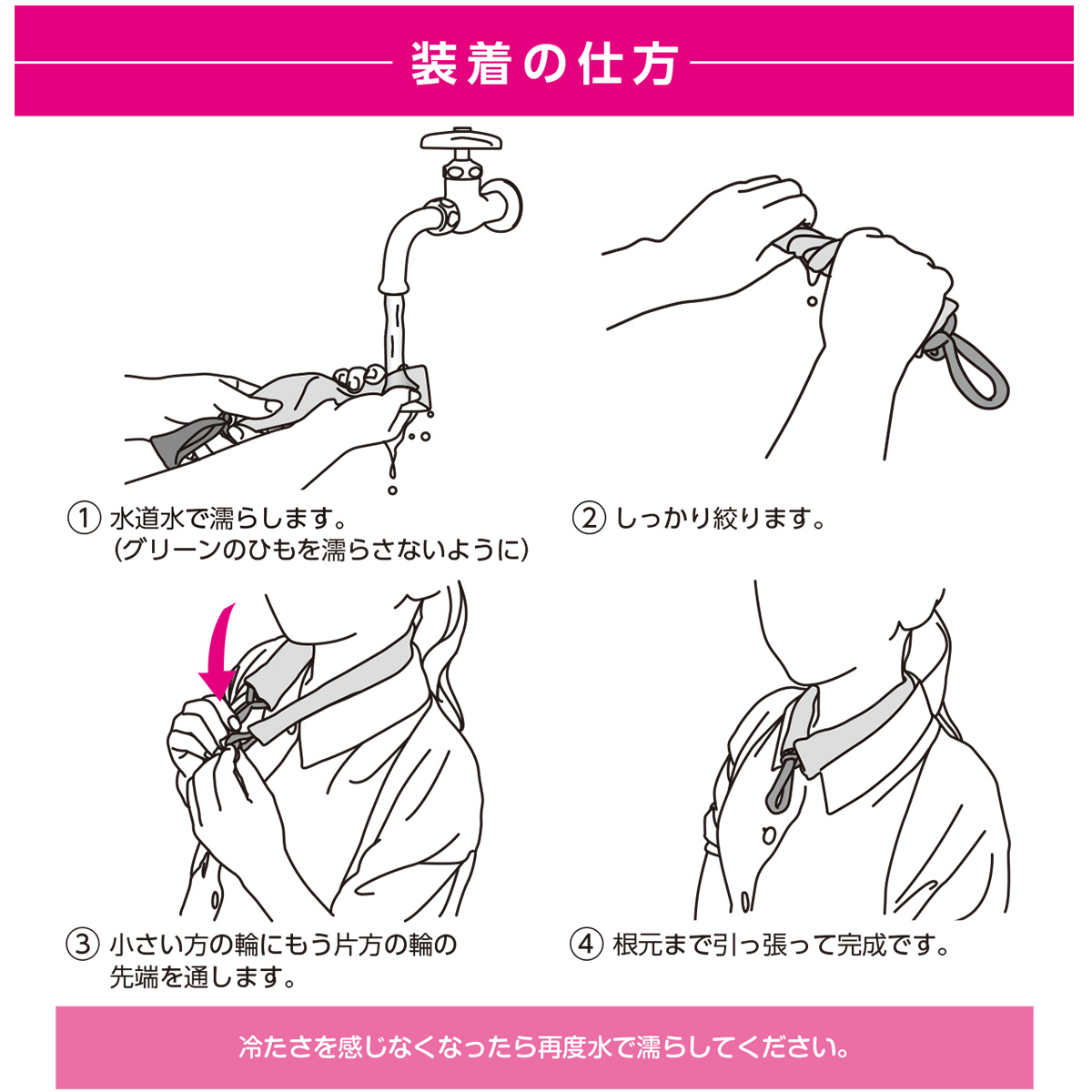 装着の仕方

① 水道水で濡らします。
(グリーンのひもを濡らさないように)

② しっかり絞ります。

③ 小さい方の輪にもう片方の輪の先端を通します。

④ 根元まで引っ張って完成です。

冷たさを感じなくなったら再度水で濡らしてください。