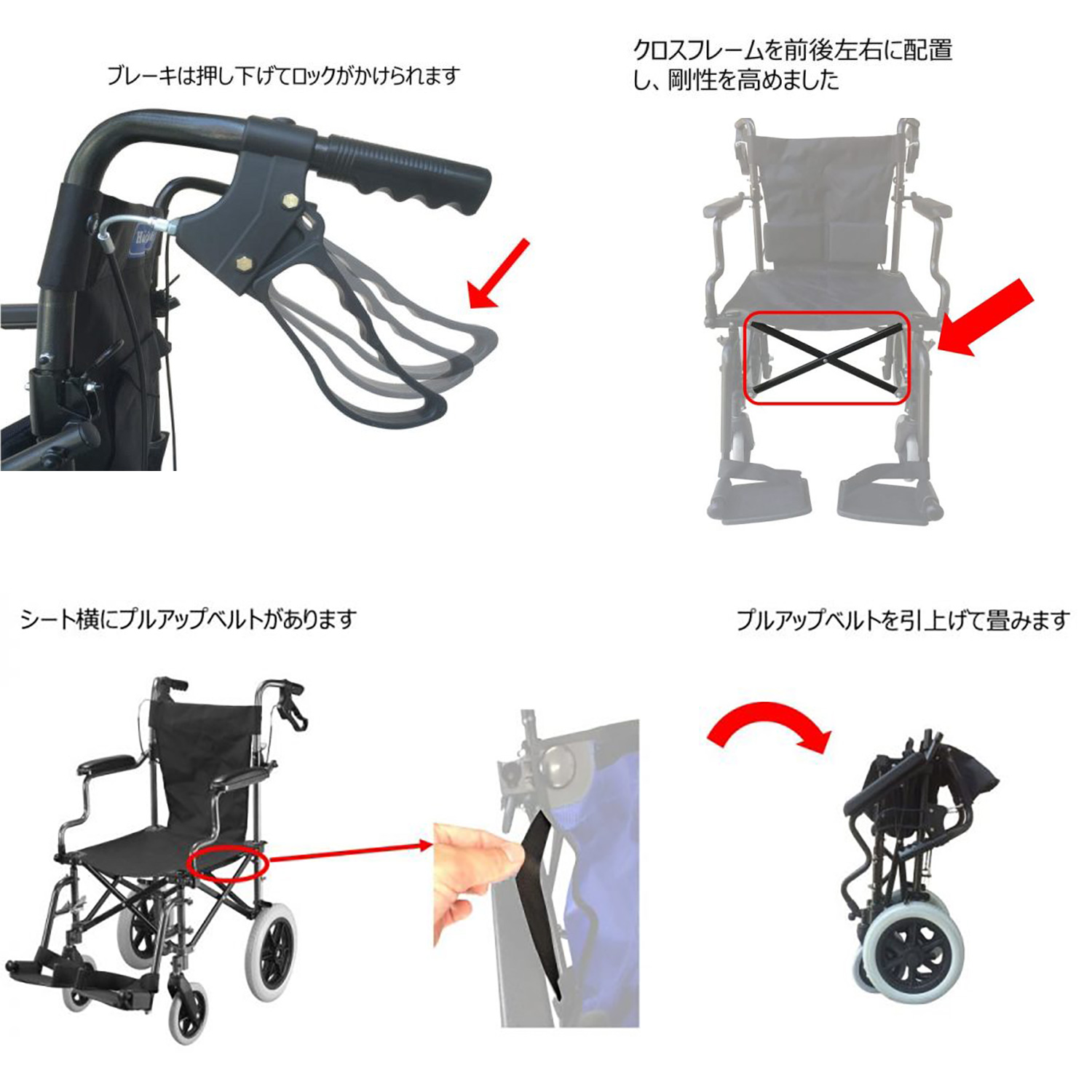 ブレーキは押し下げてロックがかけられます

クロスフレームを前後左右に配置し、剛性を高めました

シート横にプルアップベルトがあります

プルアップベルトを引上げて畳みます