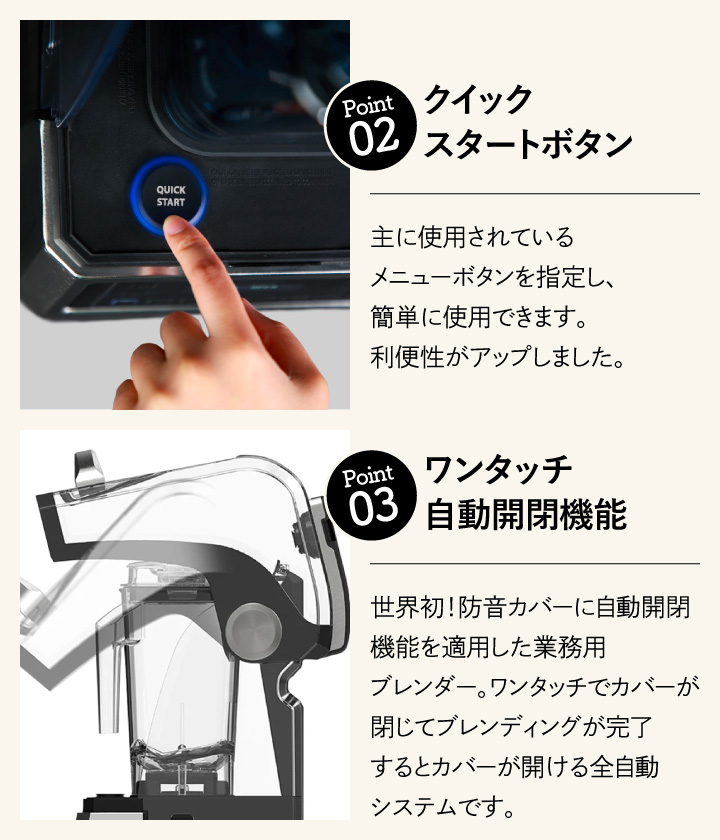 QUICK START

Point 02
クイック
スタートボタン

主に使用されている
メニューボタンを指定し、
簡単に使用できます。
利便性がアップしました。

Point 03
ワンタッチ
自動開閉機能

世界初！防音カバーに自動開閉
機能を適用した業務用
ブレンダー。ワンタッチでカバーが
閉じてブレンディングが完了
するとカバーが開ける全自動
システムです。