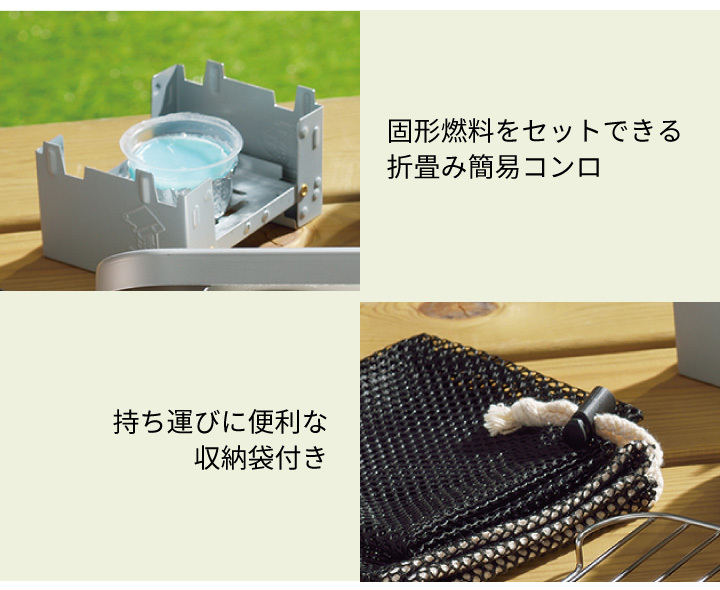 固形燃料をセットできる
折畳み簡易コンロ

持ち運びに便利な
収納袋付き