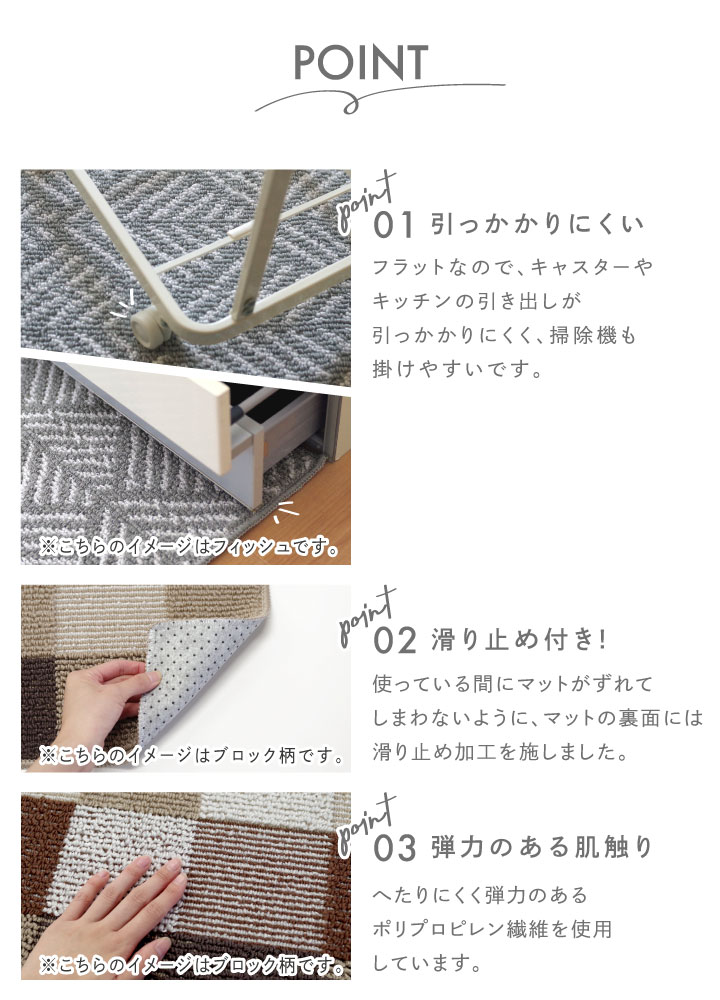 POINT

※こちらのイメージはフィッシュです。

point
01 引っかかりにくい

フラットなので、キャスターやキッチンの引き出しが引っかかりにくく、掃除機も掛けやすいです。

※こちらのイメージはブロック柄です。

point
02 滑り止め付き!

使っている間にマットがずれてしまわないように、マットの裏面には滑り止め加工を施しました。

※こちらのイメージはブロック柄です。

point
03 弾力のある肌触り

へたりにくく弾力のあるポリプロピレン繊維を使用しています。