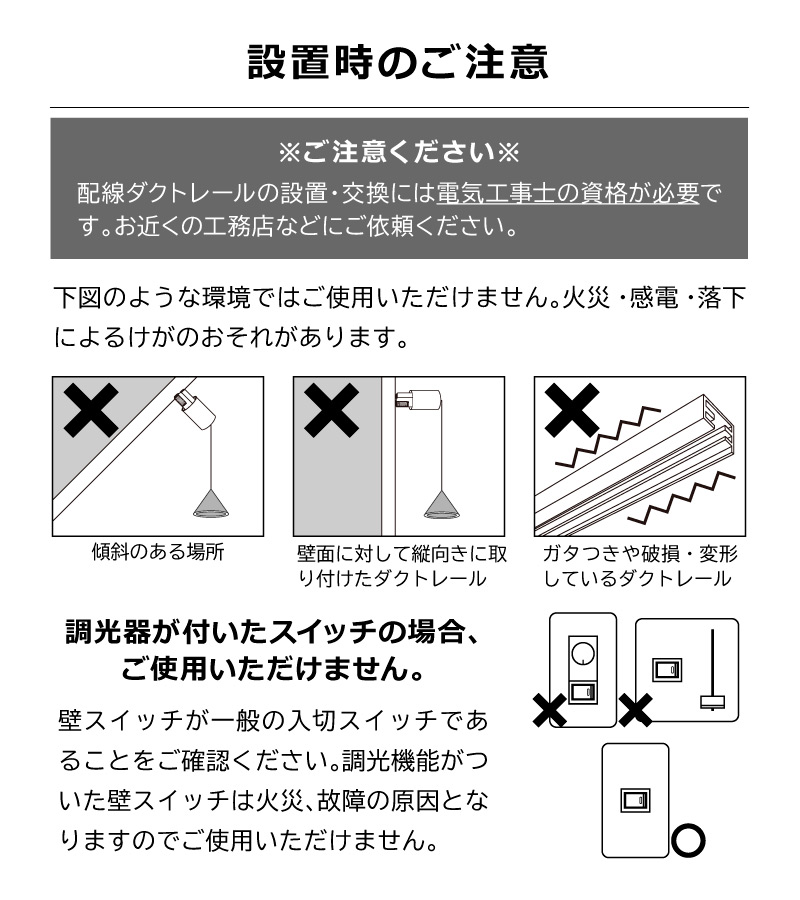 設置時のご注意

※ご注意ください※
配線ダクトレールの設置・交換には電気工事士の資格が必要です。お近くの工務店などにご依頼ください。

下図のような環境ではご使用いただけません。火災・感電・落下によるけがのおそれがあります。

傾斜のある場所

壁面に対して縦向きに取り付けたダクトレール

ガタつきや破損・変形しているダクトレール

調光器が付いたスイッチの場合、ご使用いただけません。

壁スイッチが一般の入切スイッチであることをご確認ください。調光機能がついた壁スイッチは火災、故障の原因となりますのでご使用いただけません。