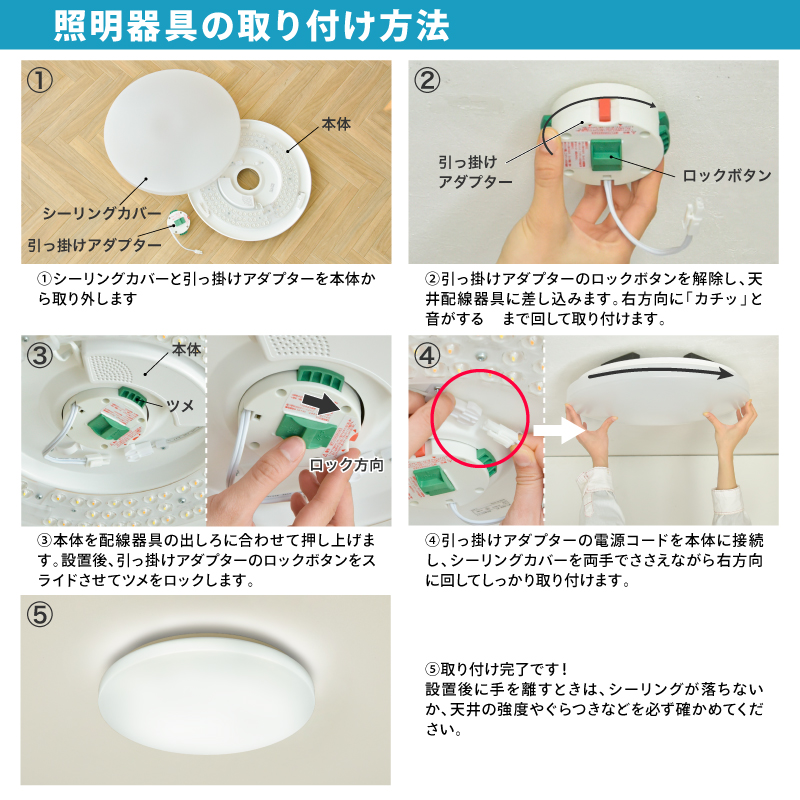 照明器具の取り付け方法

①

本体

シーリングカバー

引っ掛けアダプター

①シーリングカバーと引っ掛けアダプターを本体から取り外します

②

引っ掛けアダプター

ロックボタン

②引っ掛けアダプターのロックボタンを解除し、天井配線器具に差し込みます。右方向に「カチッ」と音がする　まで回して取り付けます。

③

本体

ツメ

ロック方向

③本体を配線器具の出しろに合わせて押し上げます。設置後、引っ掛けアダプターのロックボタンをスライドさせてツメをロックします。

④

④引っ掛けアダプターの電源コードを本体に接続し、シーリングカバーを両手でささえながら右方向に回してしっかり取り付けます。

⑤

⑤取り付け完了です！
設置後に手を離すときは、シーリングが落ちないか、天井の強度やぐらつきなどを必ず確かめてください。