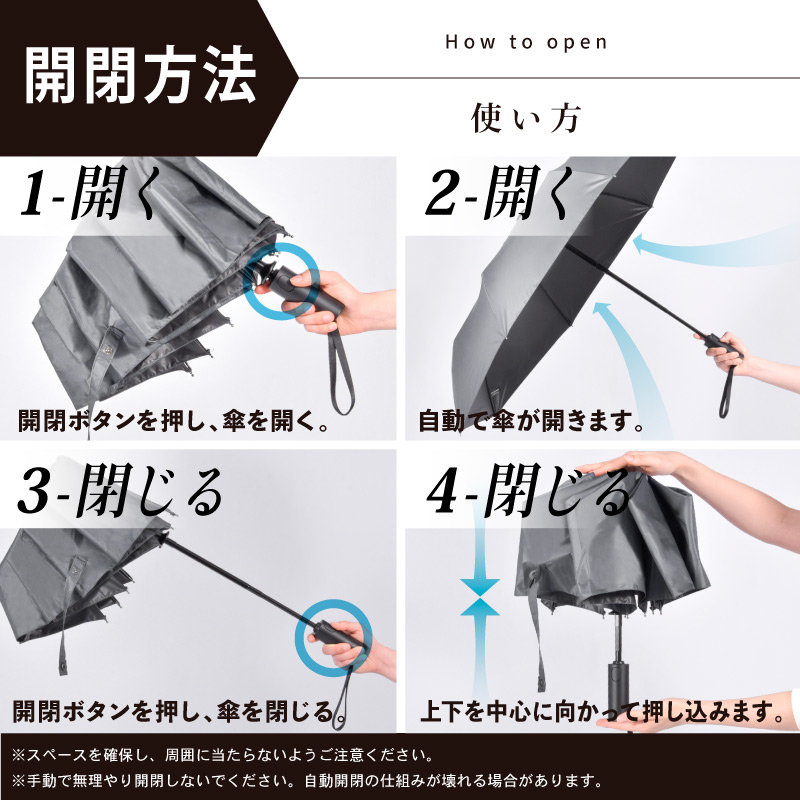 開閉方法

How to open

使い方

1-開く

開閉ボタンを押し、傘を開く。

2-開く

自動で傘が開きます。

3-閉じる

開閉ボタンを押し、傘を閉じる。

4-閉じる

上下を中心に向かって押し込みます。

※スペースを確保し、周囲に当たらないようご注意ください。
※手動で無理やり開閉しないでください。自動開閉の仕組みが壊れる場合があります。