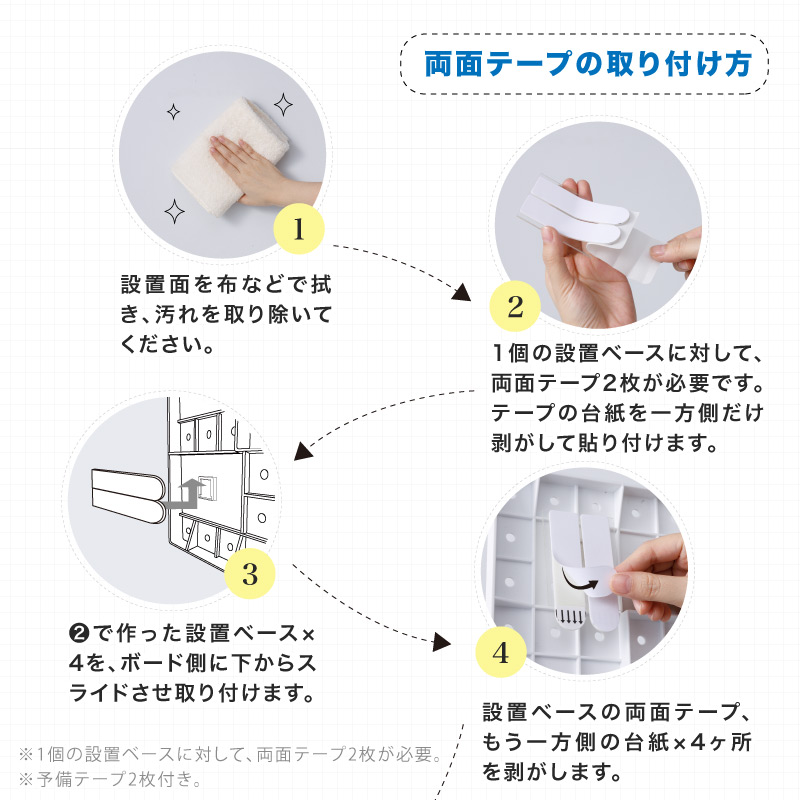 両面テープの取り付け方

1

設置面を布などで拭き、汚れを取り除いてください。

2

1個の設置ベースに対して、両面テープ2枚が必要です。テープの台紙を一方側だけ剥がして貼り付けます。

3

❷で作った設置ベース×4を、ボード側に下からスライドさせ取り付けます。

4

設置ベースの両面テープ、もう一方側の台紙×4ヶ所を剥がします。

※1個の設置ベースに対して、両面テープ2枚が必要。
※予備テープ2枚付き。