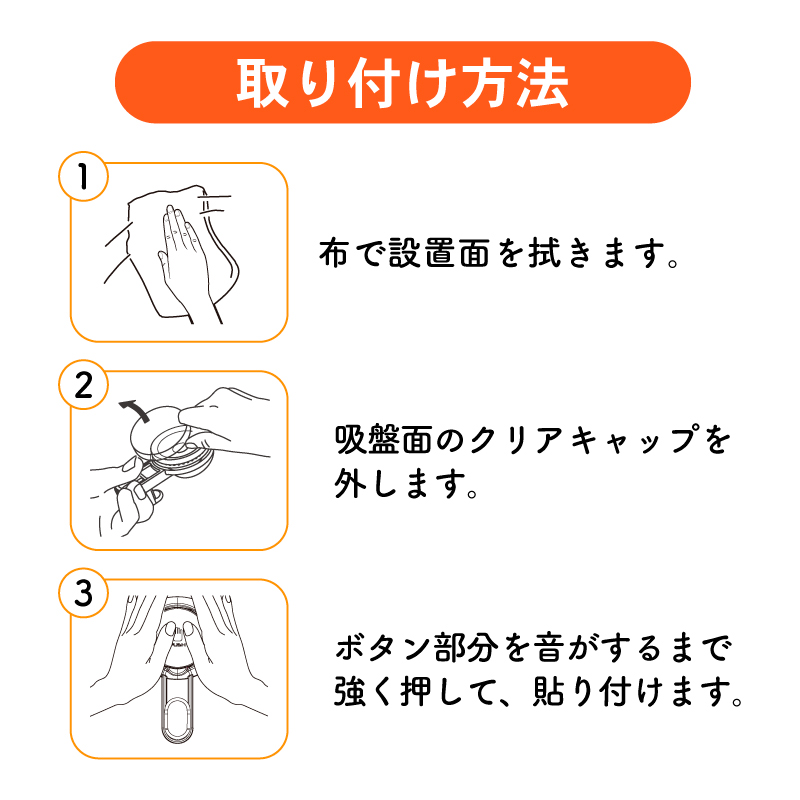 取り付け方法

1

布で設置面を拭きます。

2

吸盤面のクリアキャップを外します。

3

ボタン部分を音がするまで強く押して、貼り付けます。