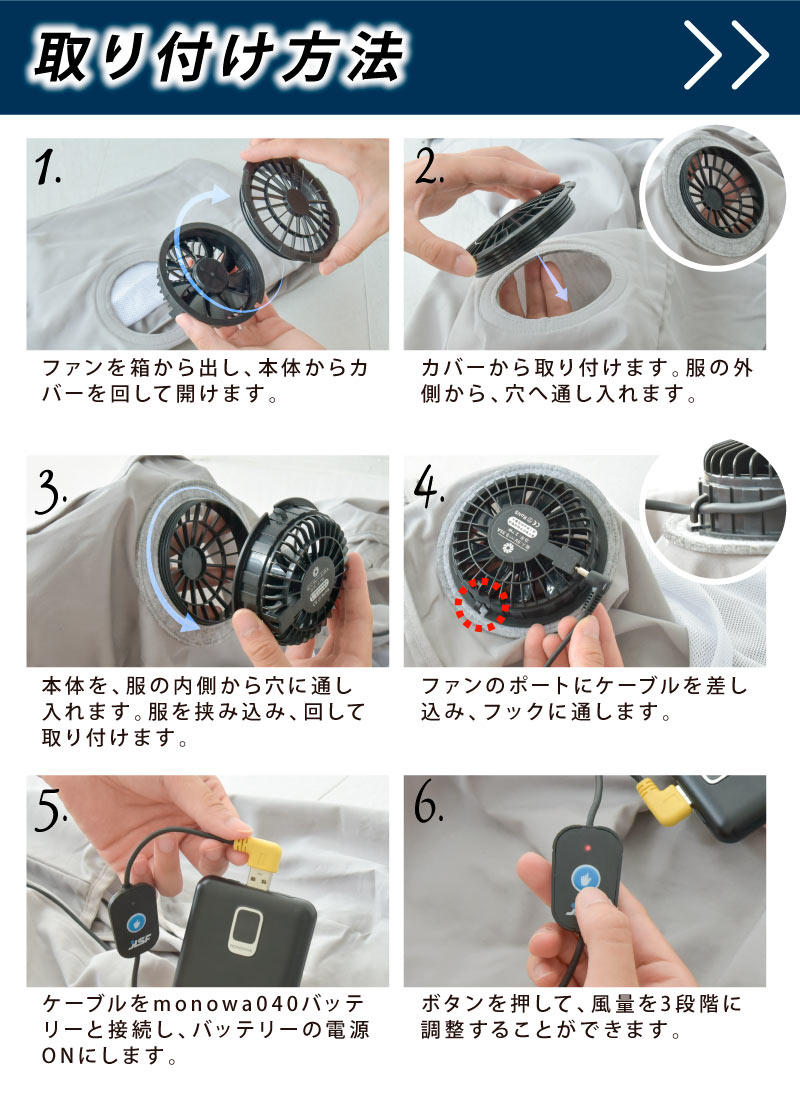 取り付け方法

1.

ファンを箱から出し、本体からカバーを回して開けます。

2.

カバーから取り付けます。服の外側から、穴へ通し入れます。

3.

本体を、服の内側から穴に通し入れます。服を挟み込み、回して取り付けます。

4.

ファンのポートにケーブルを差し込み、フックに通します。

5.

ケーブルをmonowa040バッテリーと接続し、バッテリーの電源ONにします。

6.

ボタンを押して、風量を3段階に調整することができます。