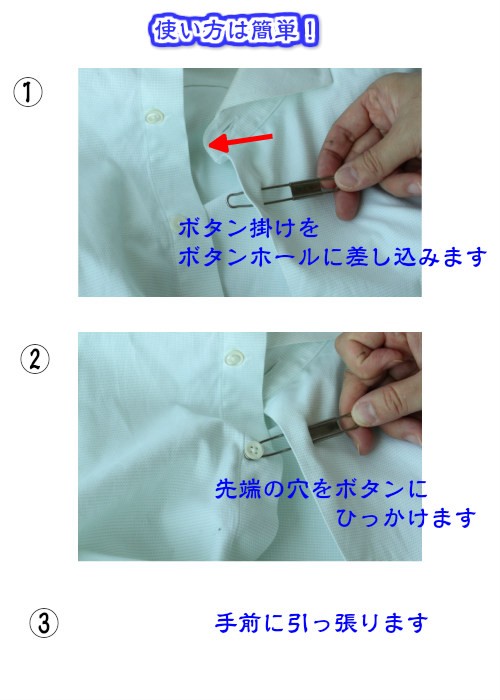 使い方は簡単！

①

ボタン掛けを
ボタンホールに差し込みます

②

先端の穴をボタンに
ひっかけます

③

手前に引っ張ります